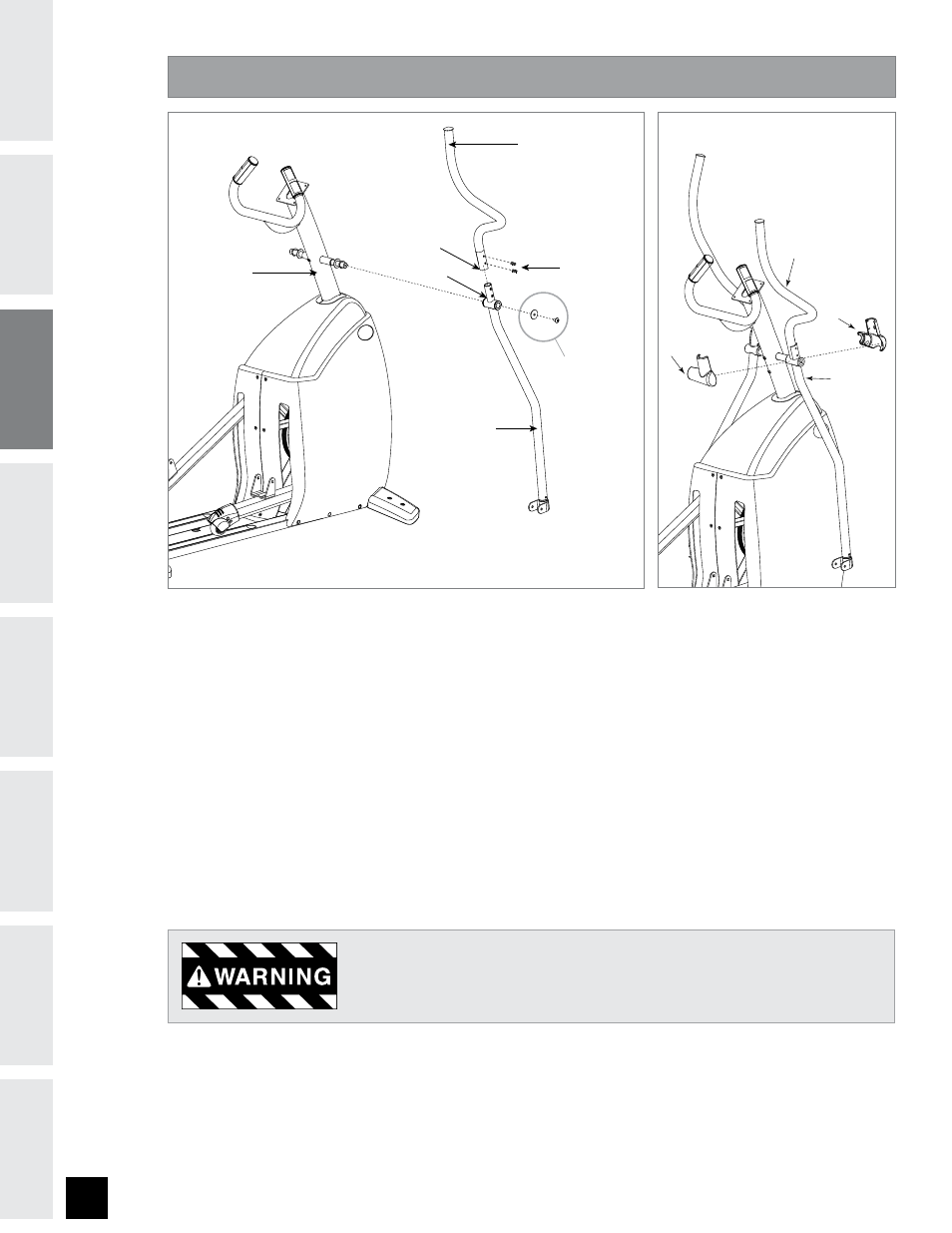 WARNING