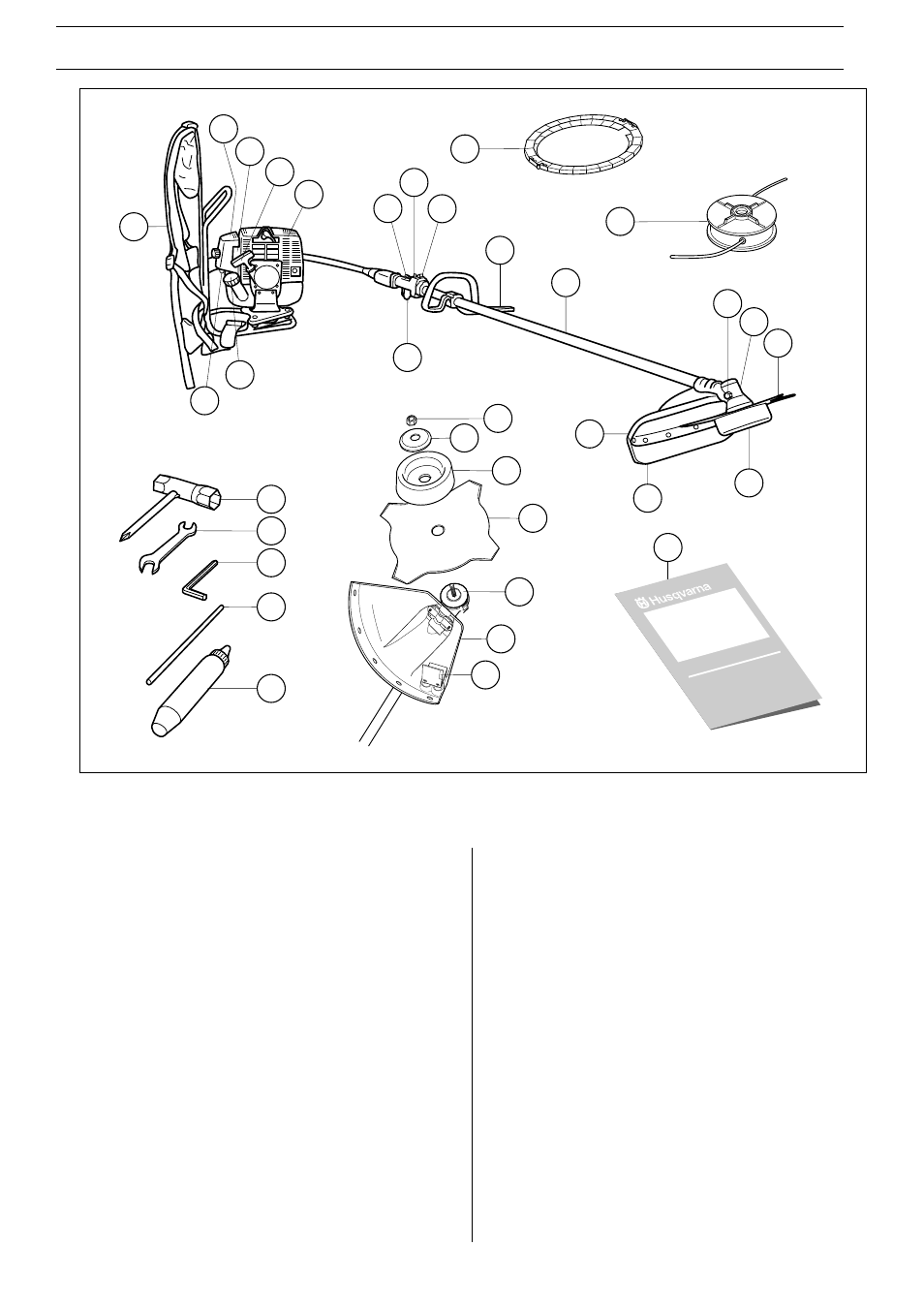 Husqvarna