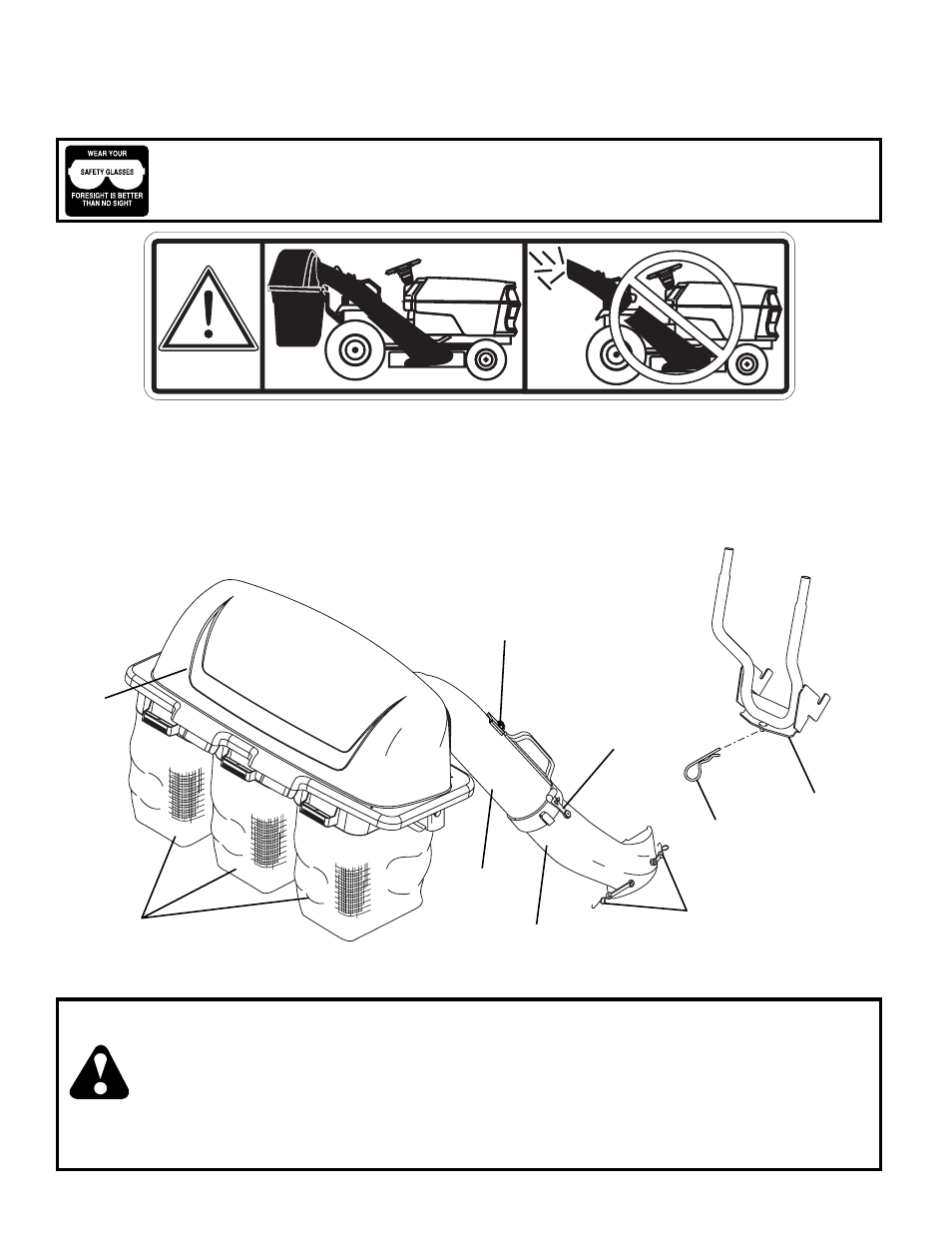 WEAR YOUR
SAFETY GLASSES
FORESIGHT IS BETTER THAN NO SIGHT