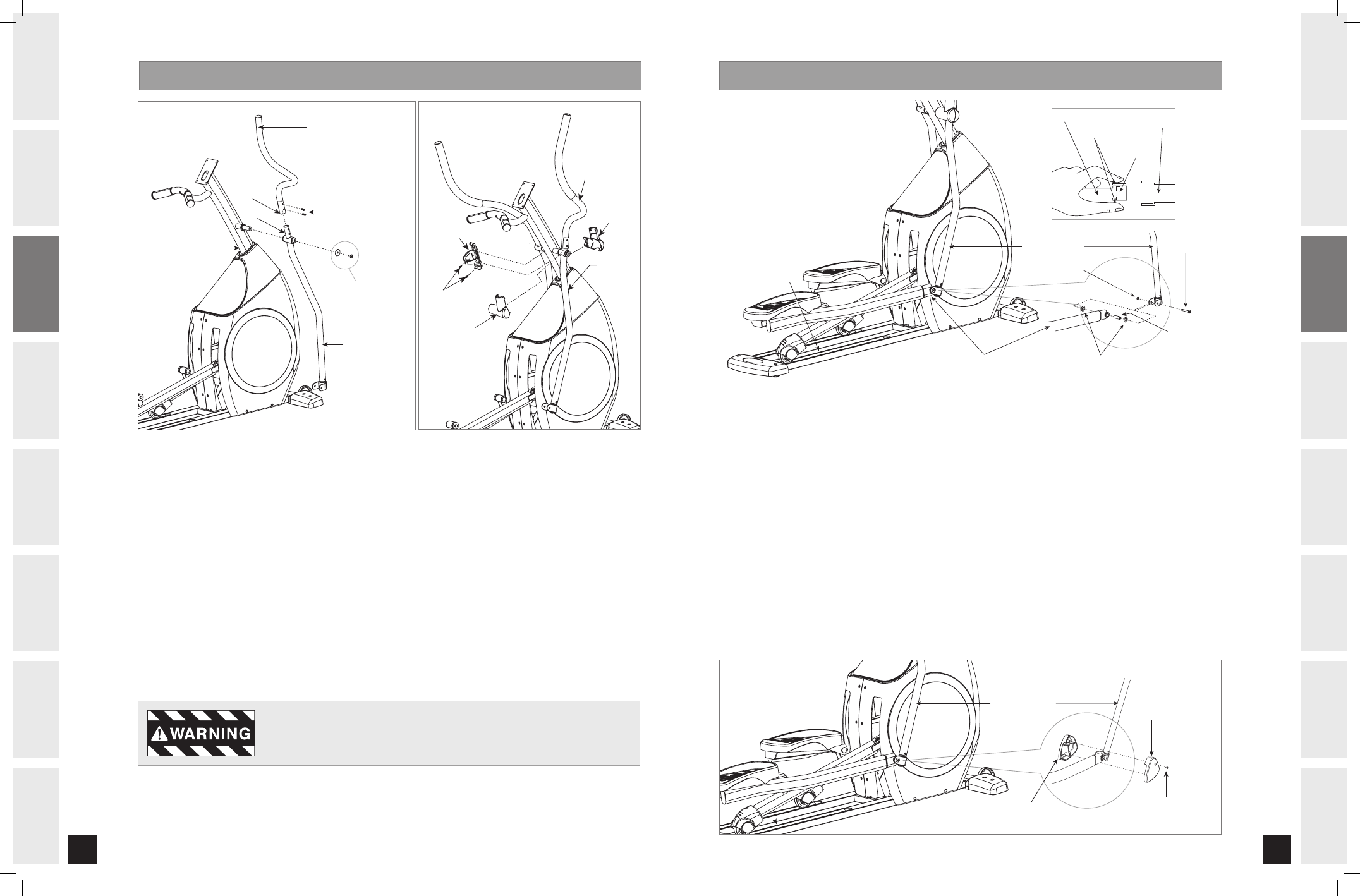 WARNING