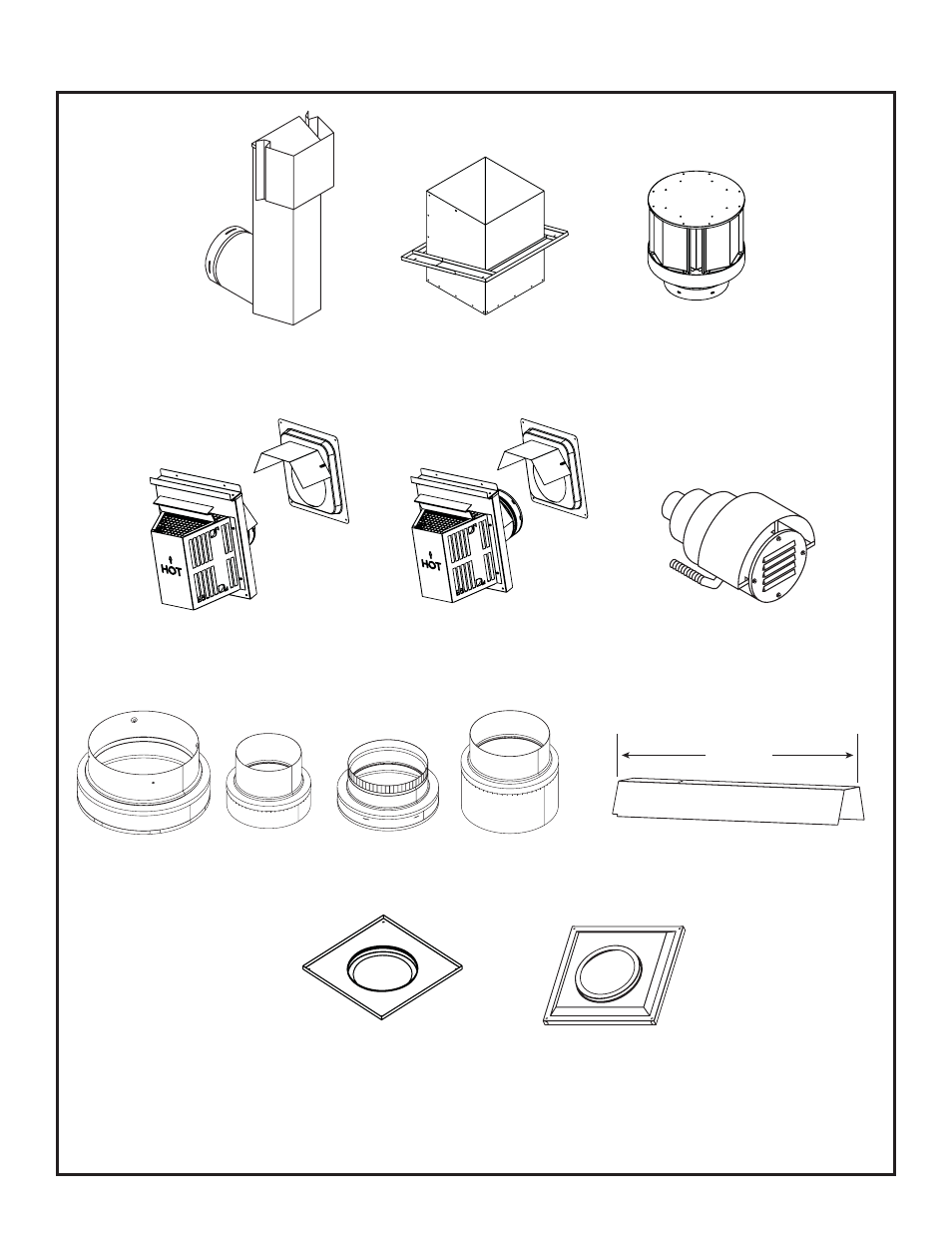 HOT

HOT