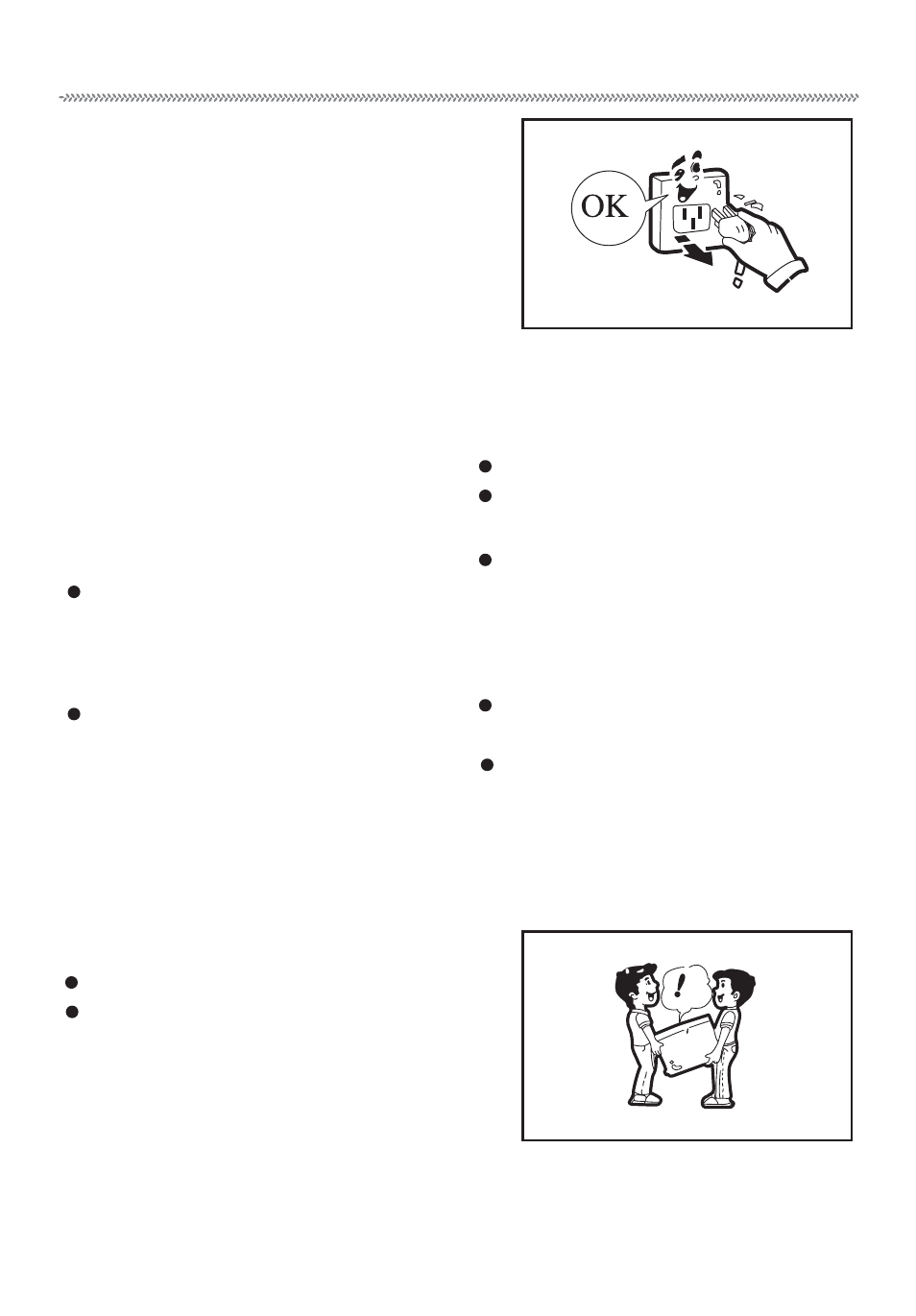 OK

!