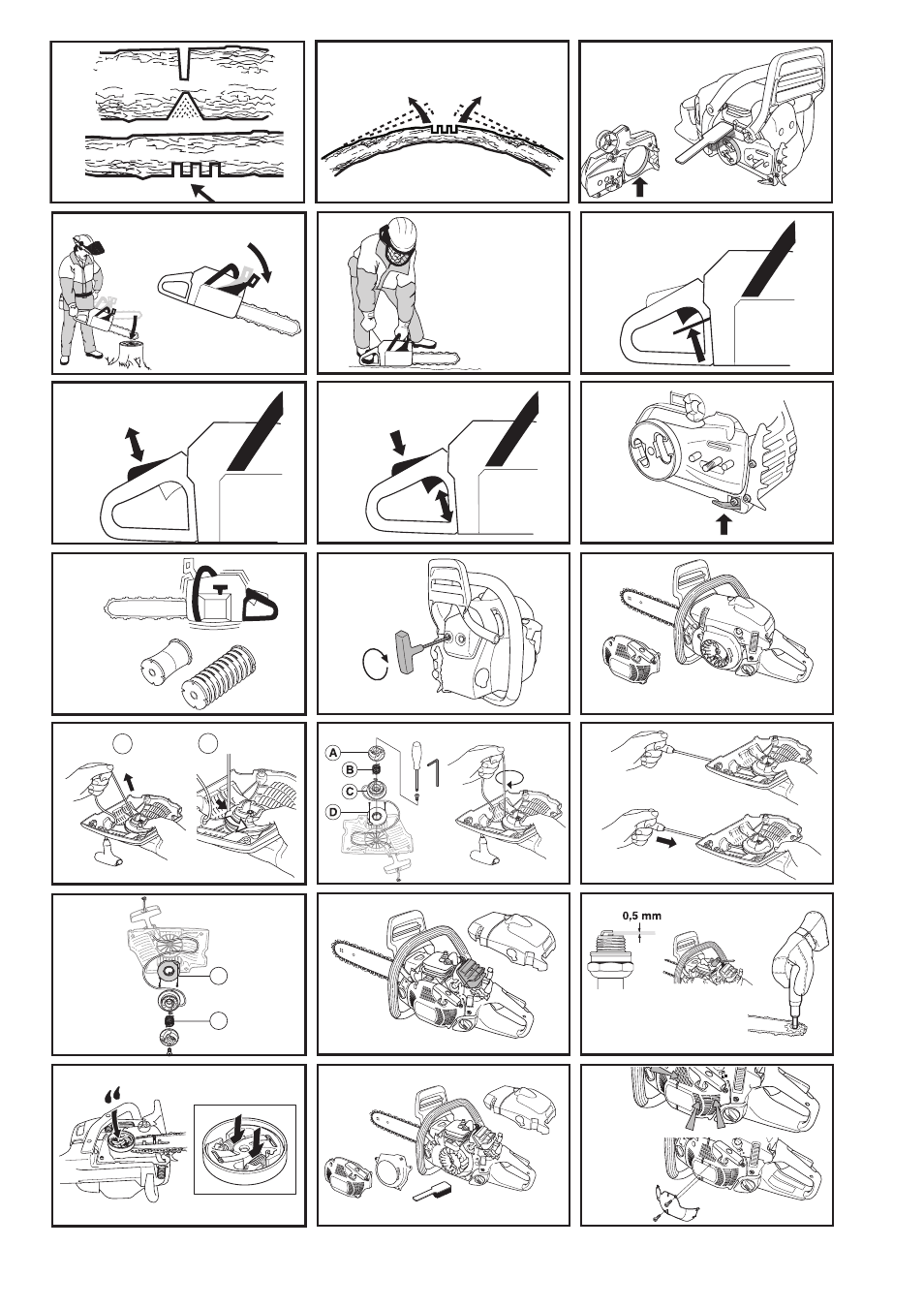 A
B
C
D

0,5 mm