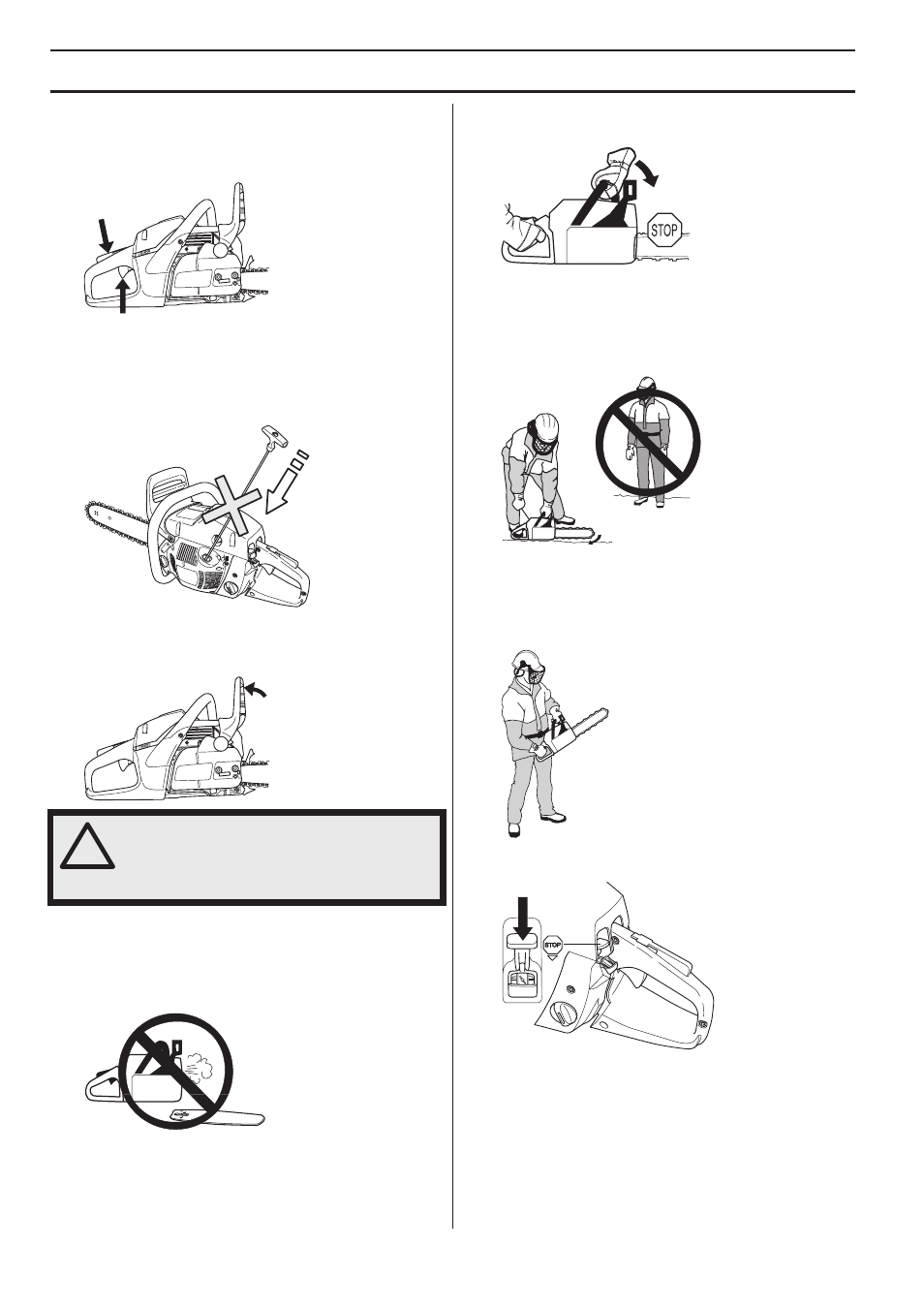 STOP

STOP