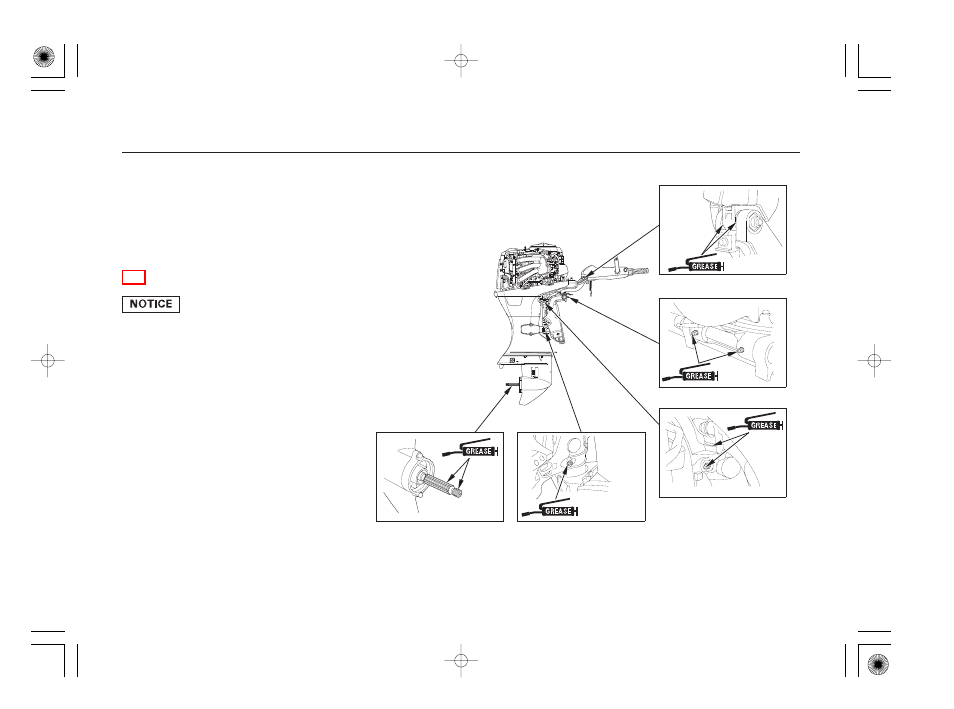 NOTICE

GREASE

GREASE

GREASE

GREASE

GREASE