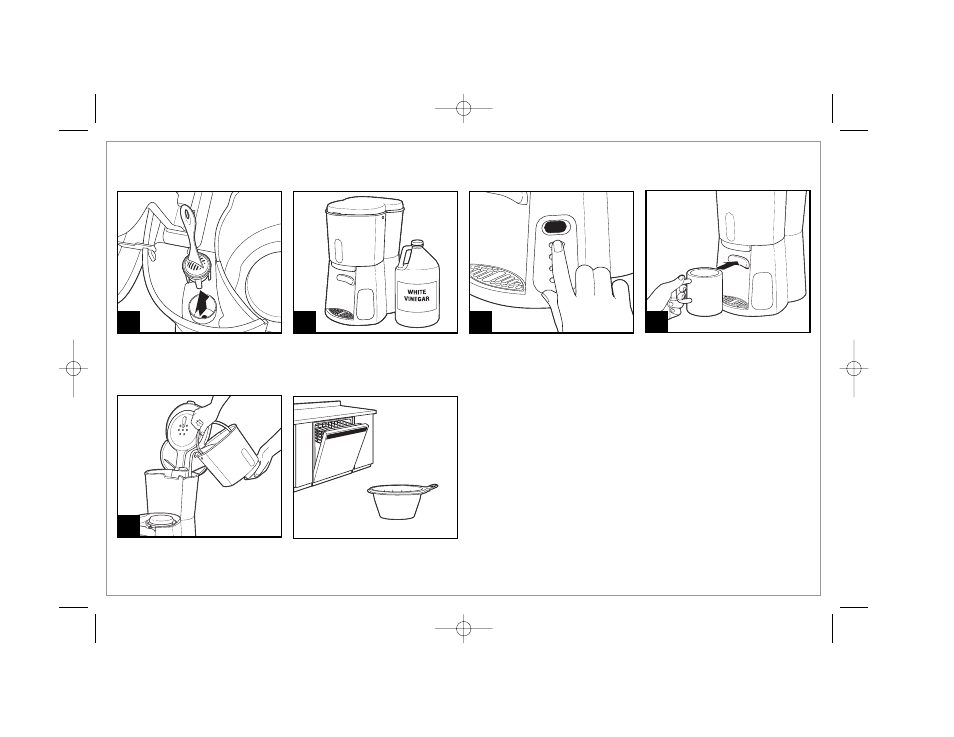 WHITE VINEGAR