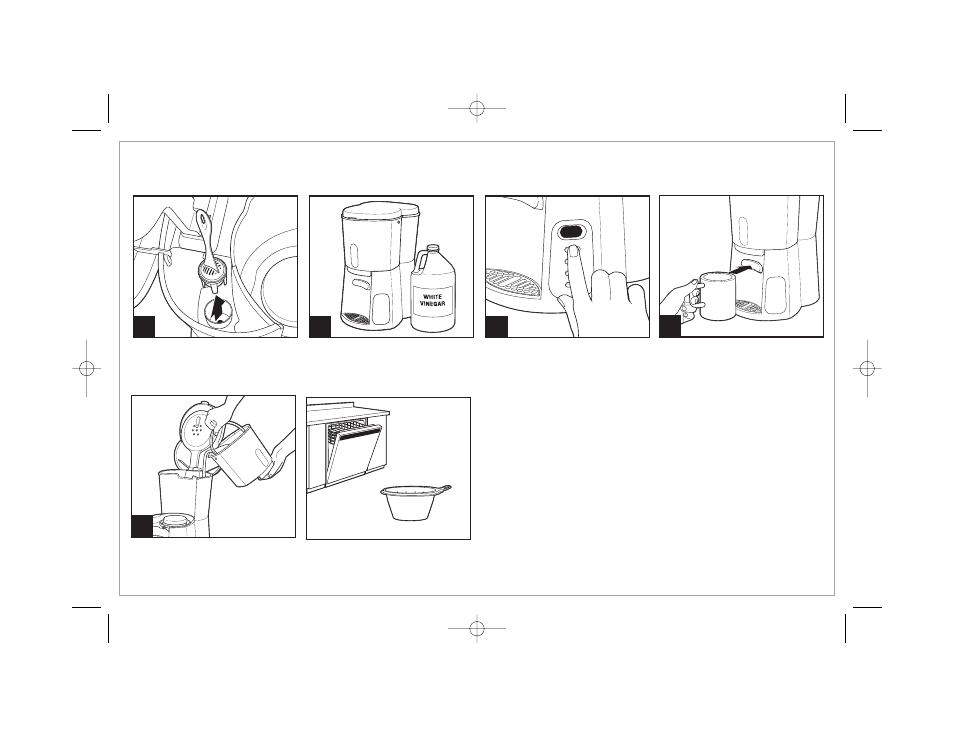 WHITE VINEGAR