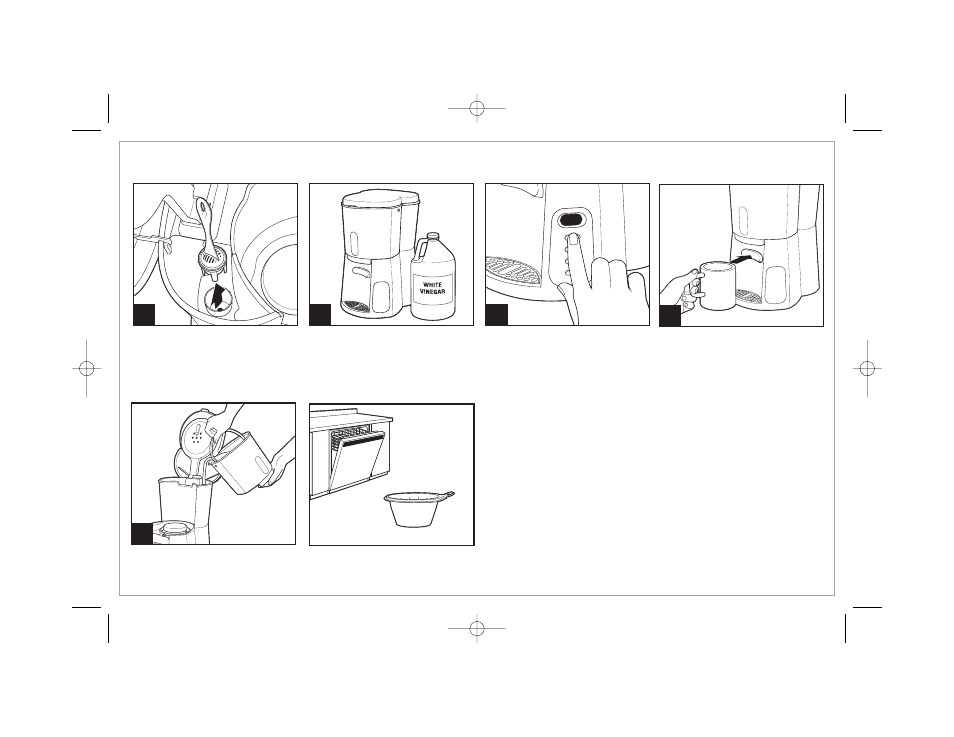 WHITE VINEGAR