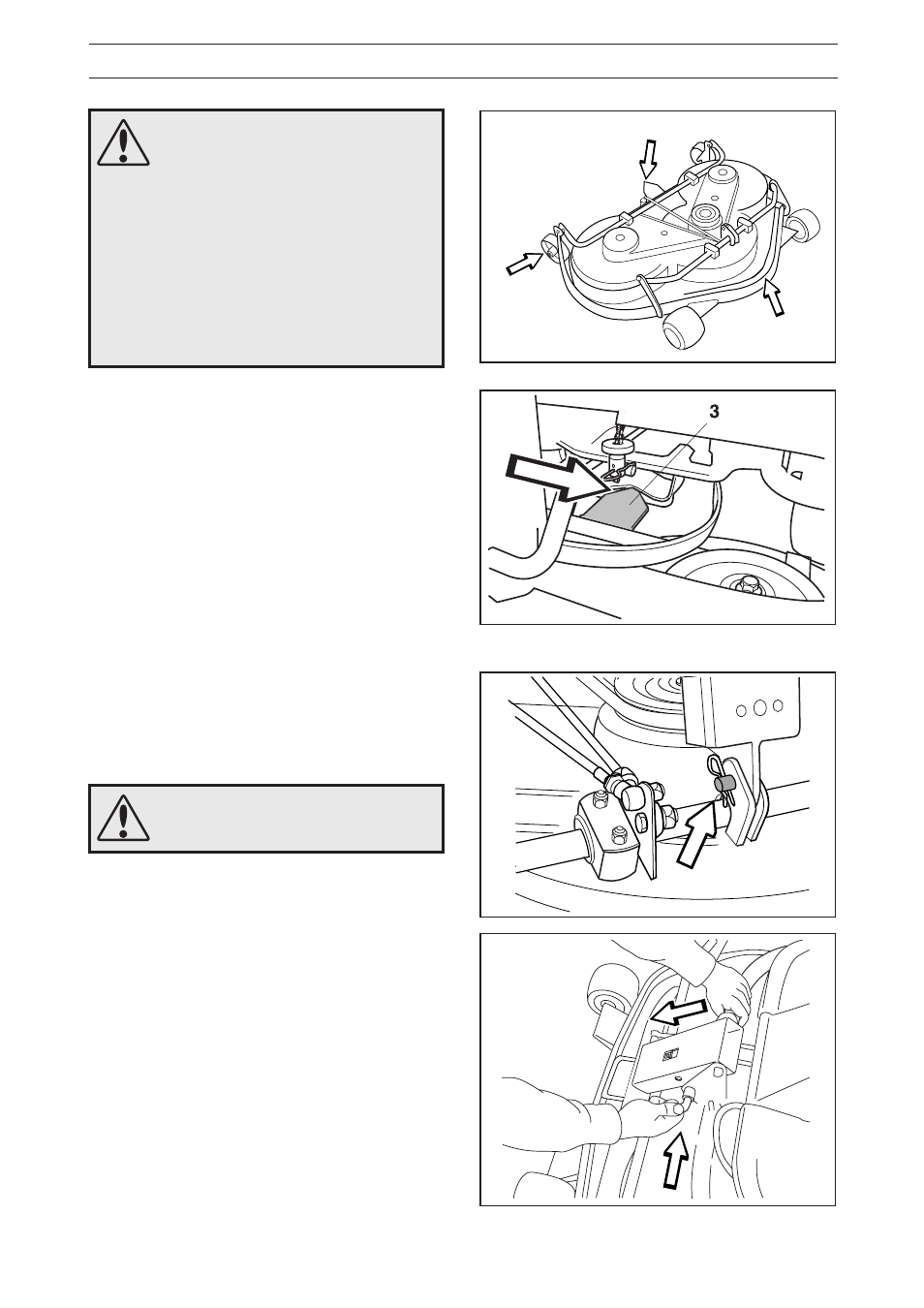 3