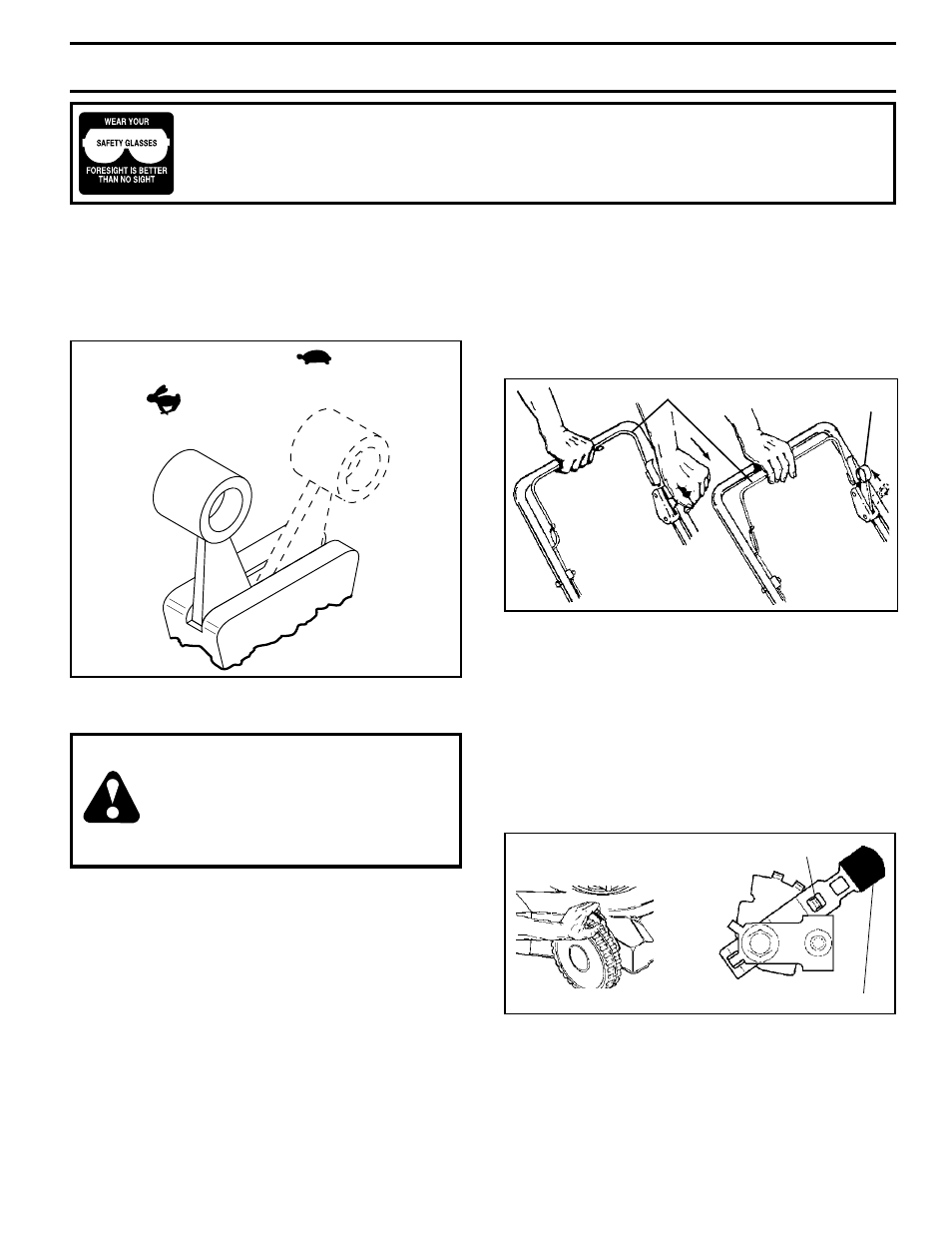 WEAR YOUR
SAFETY GLASSES
FORESIGHT IS BETTER THAN NO SIGHT