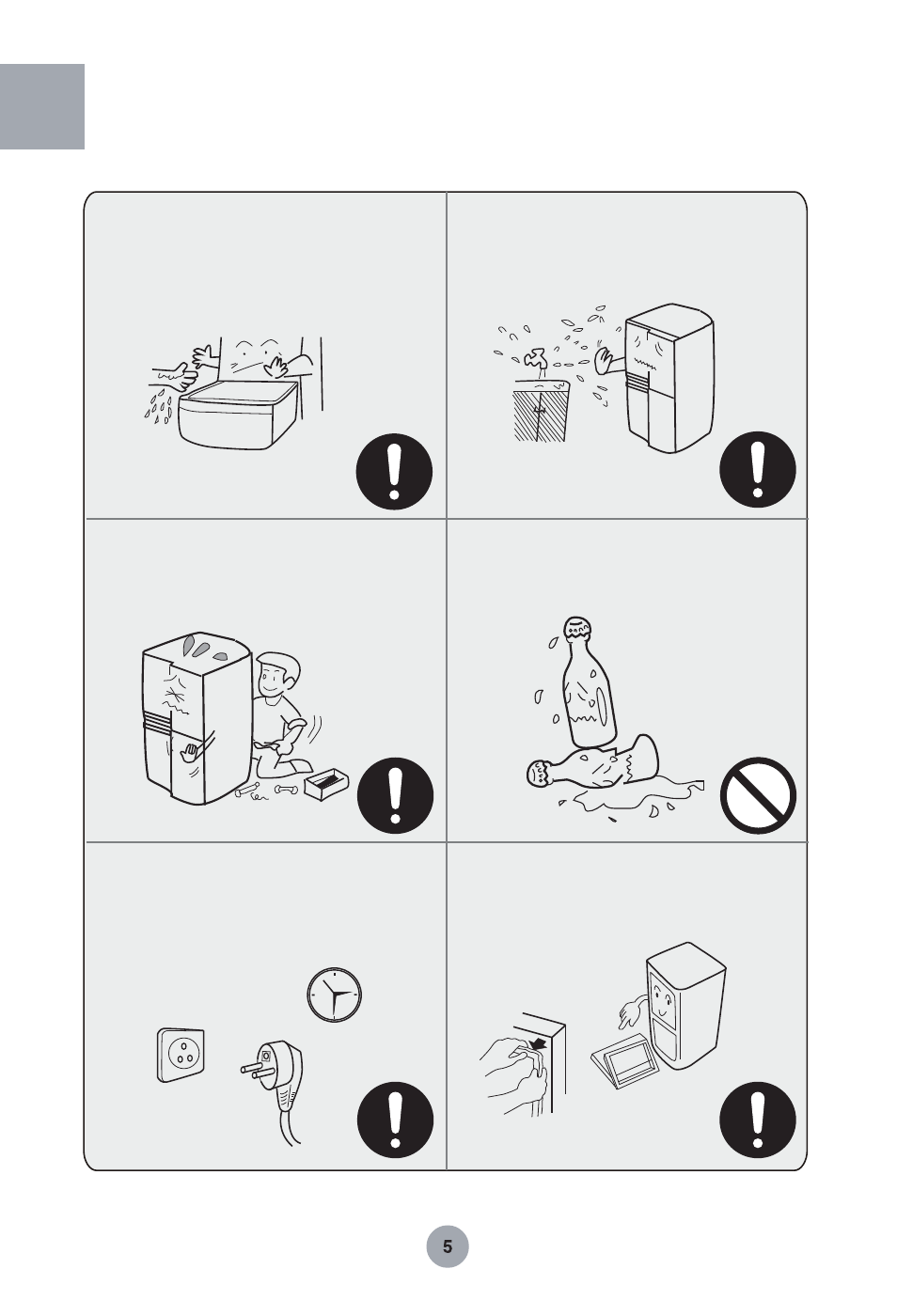 5