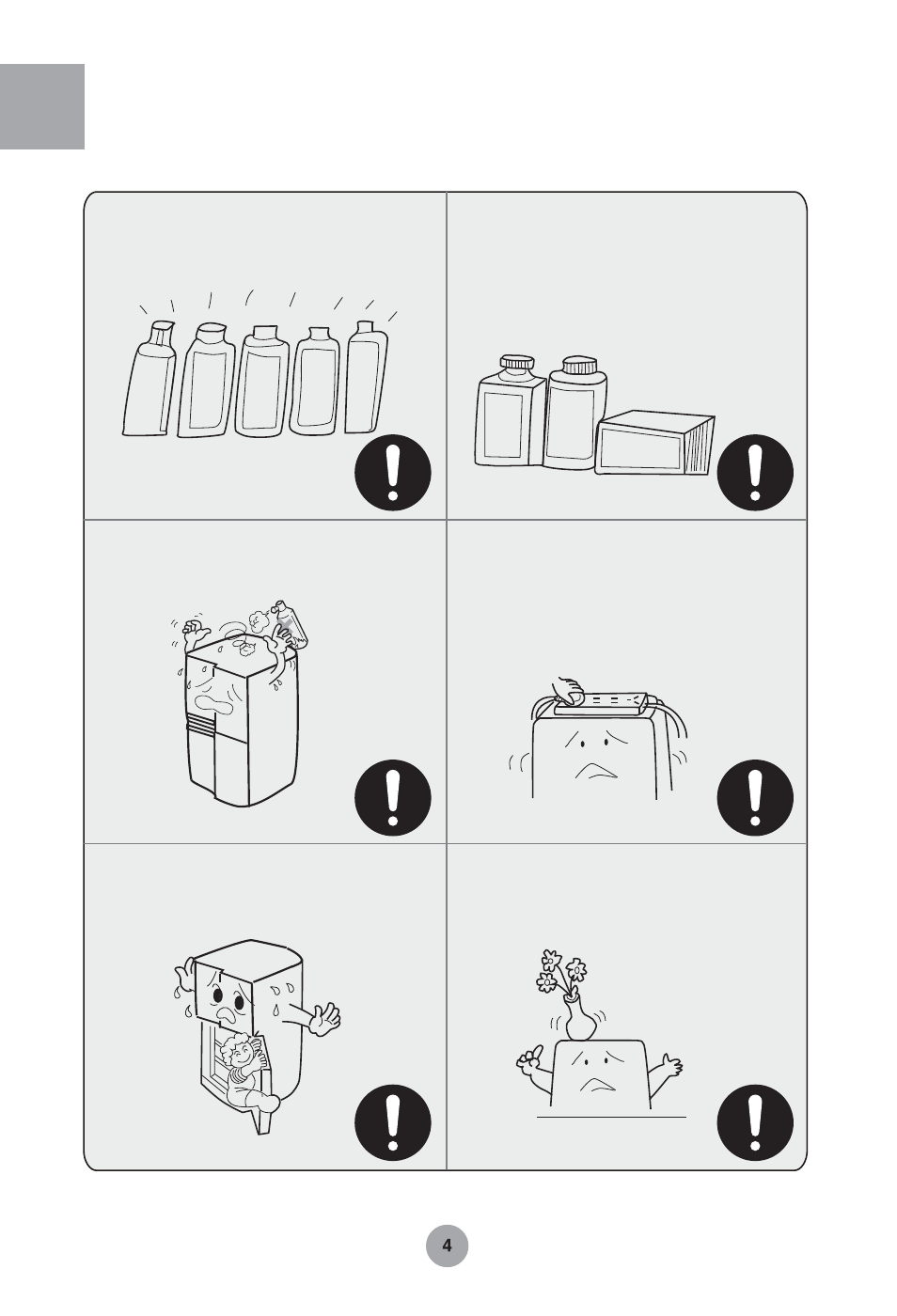 4