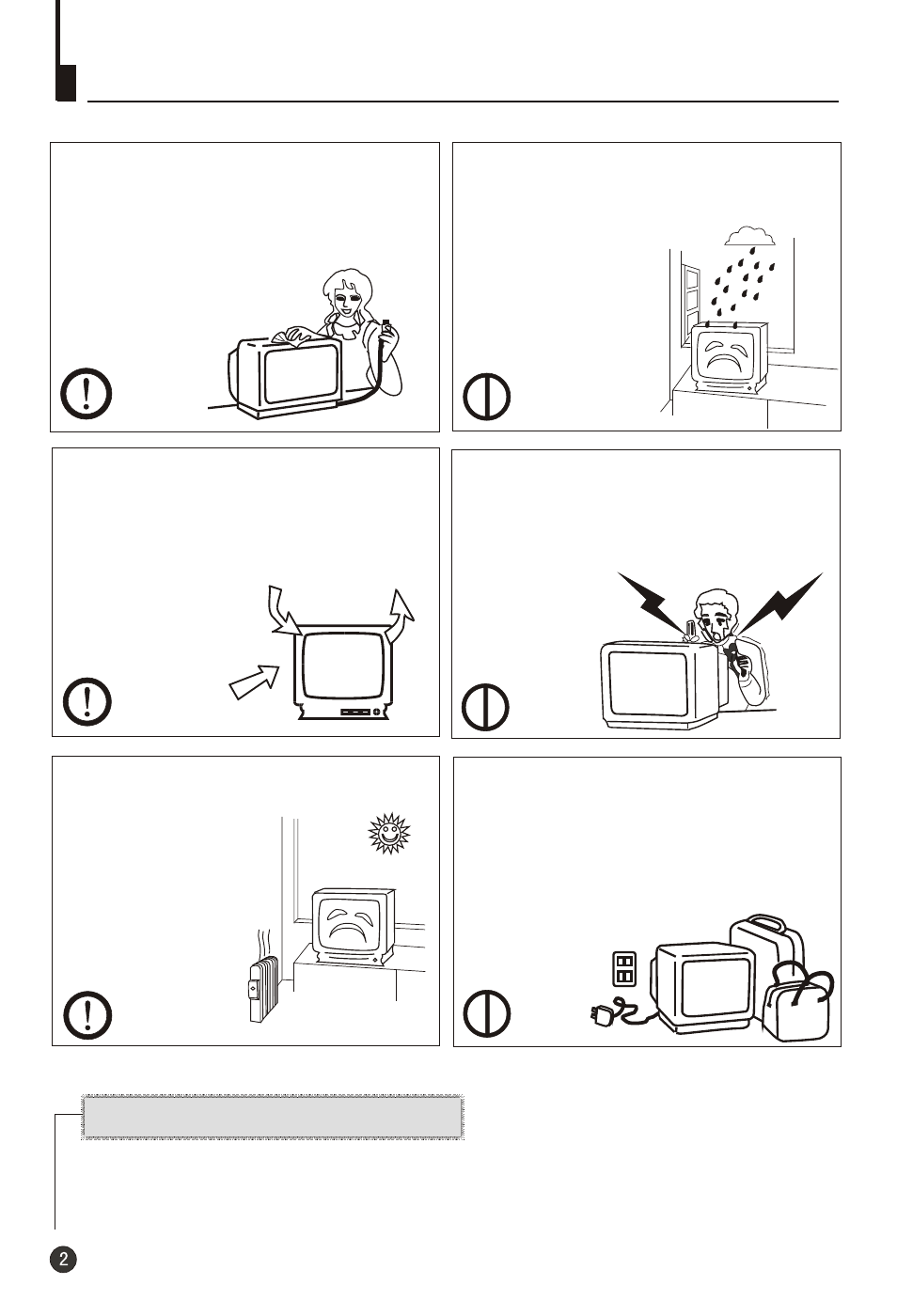 2