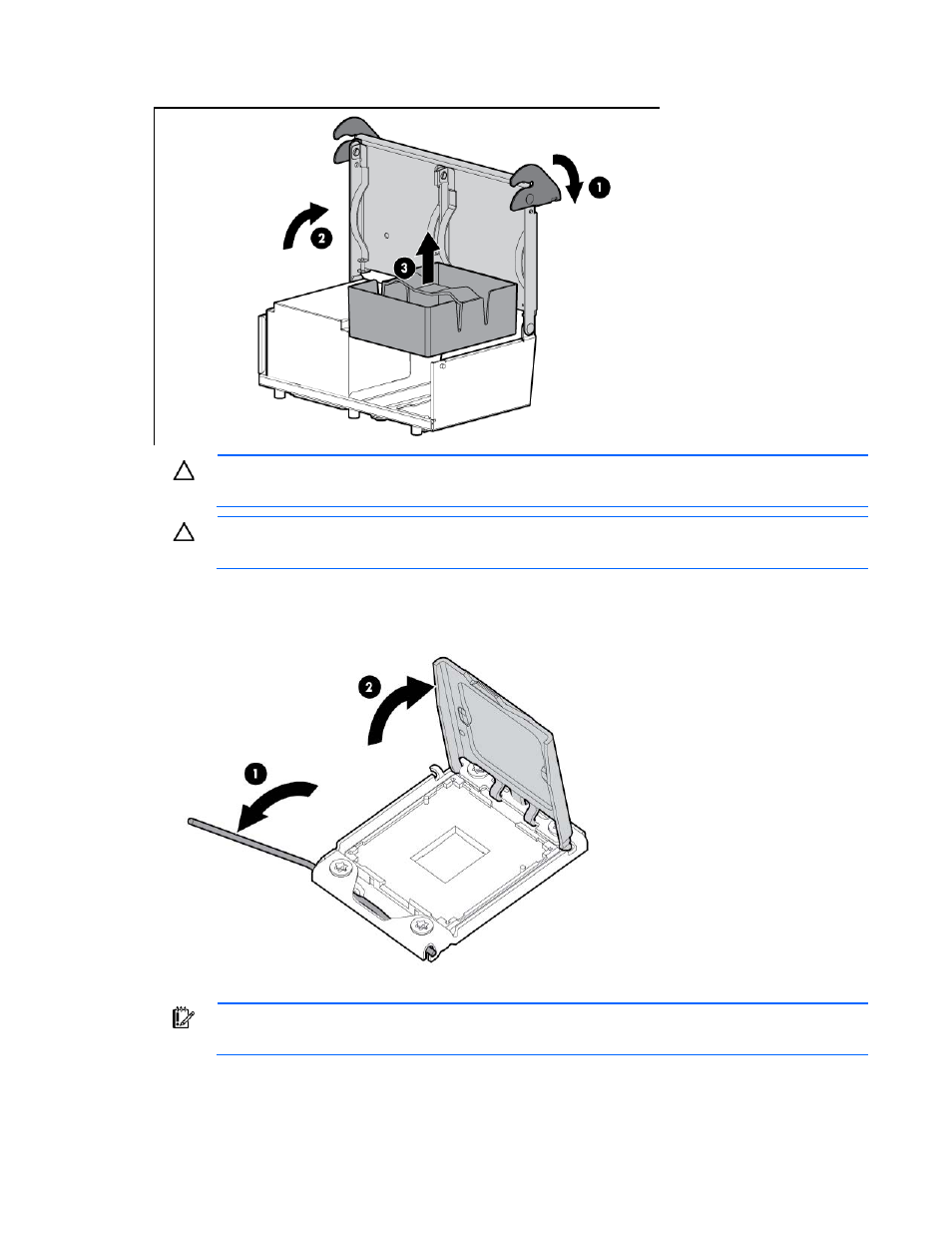 1

2

3

2

1