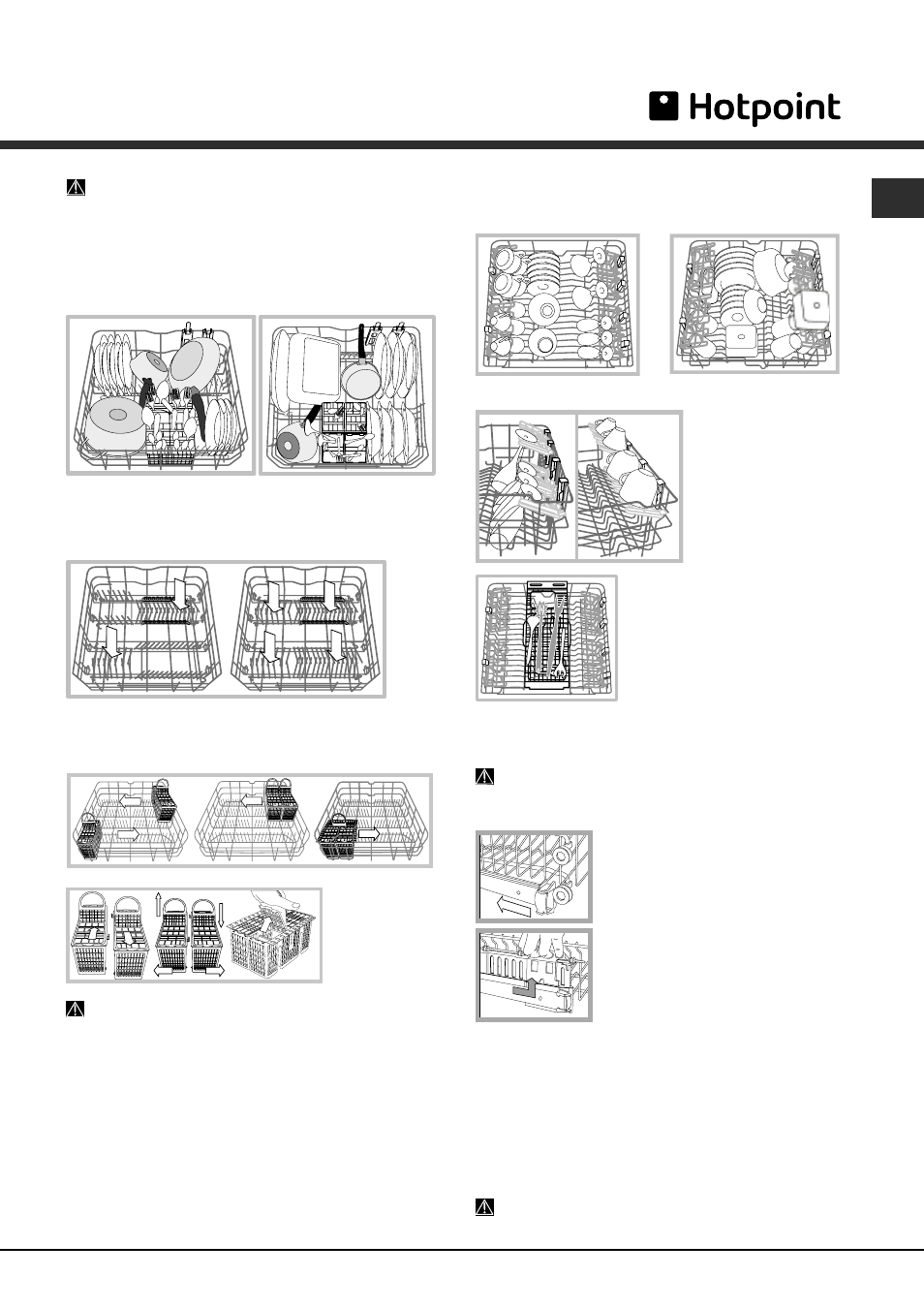 Hotpoint