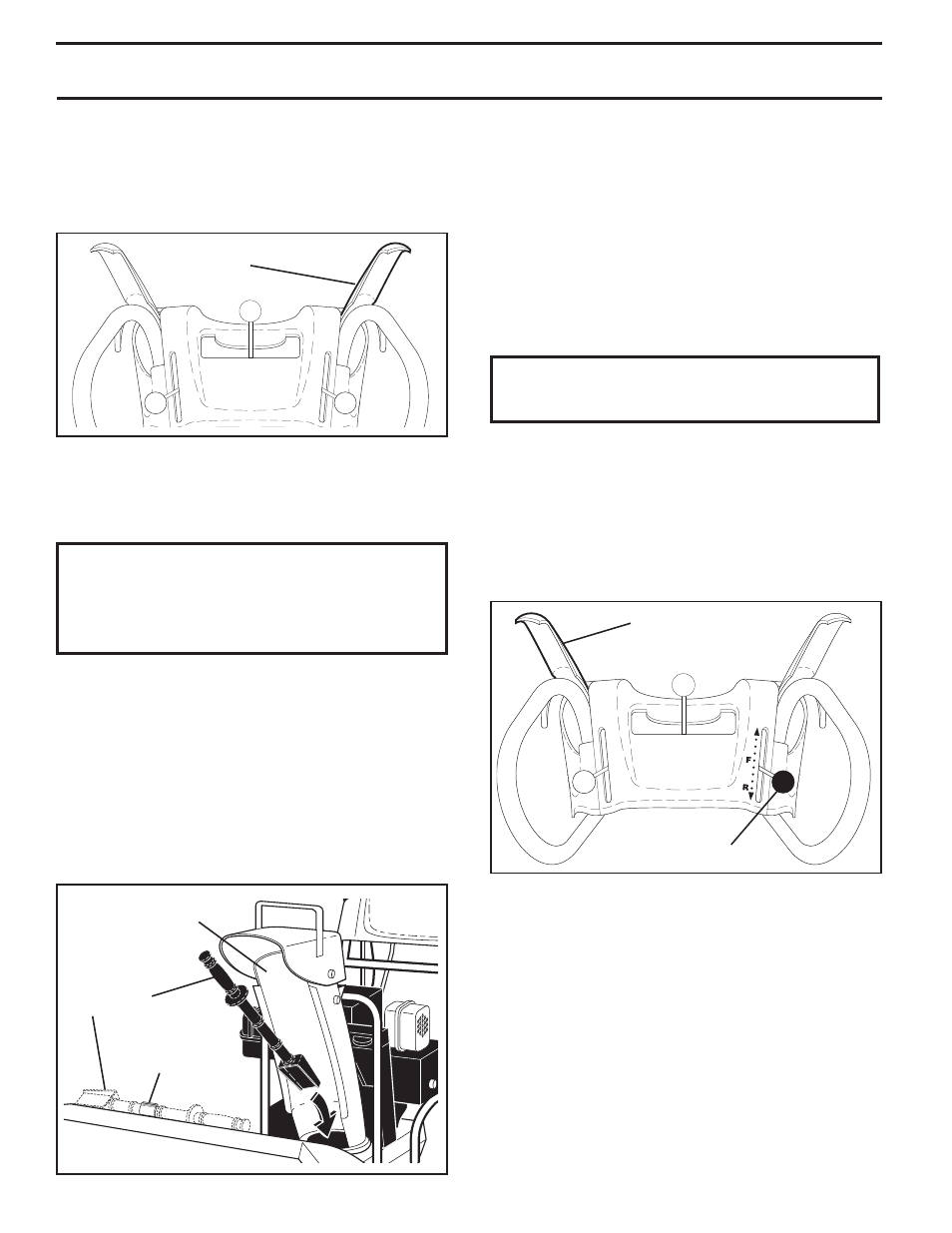 F
R