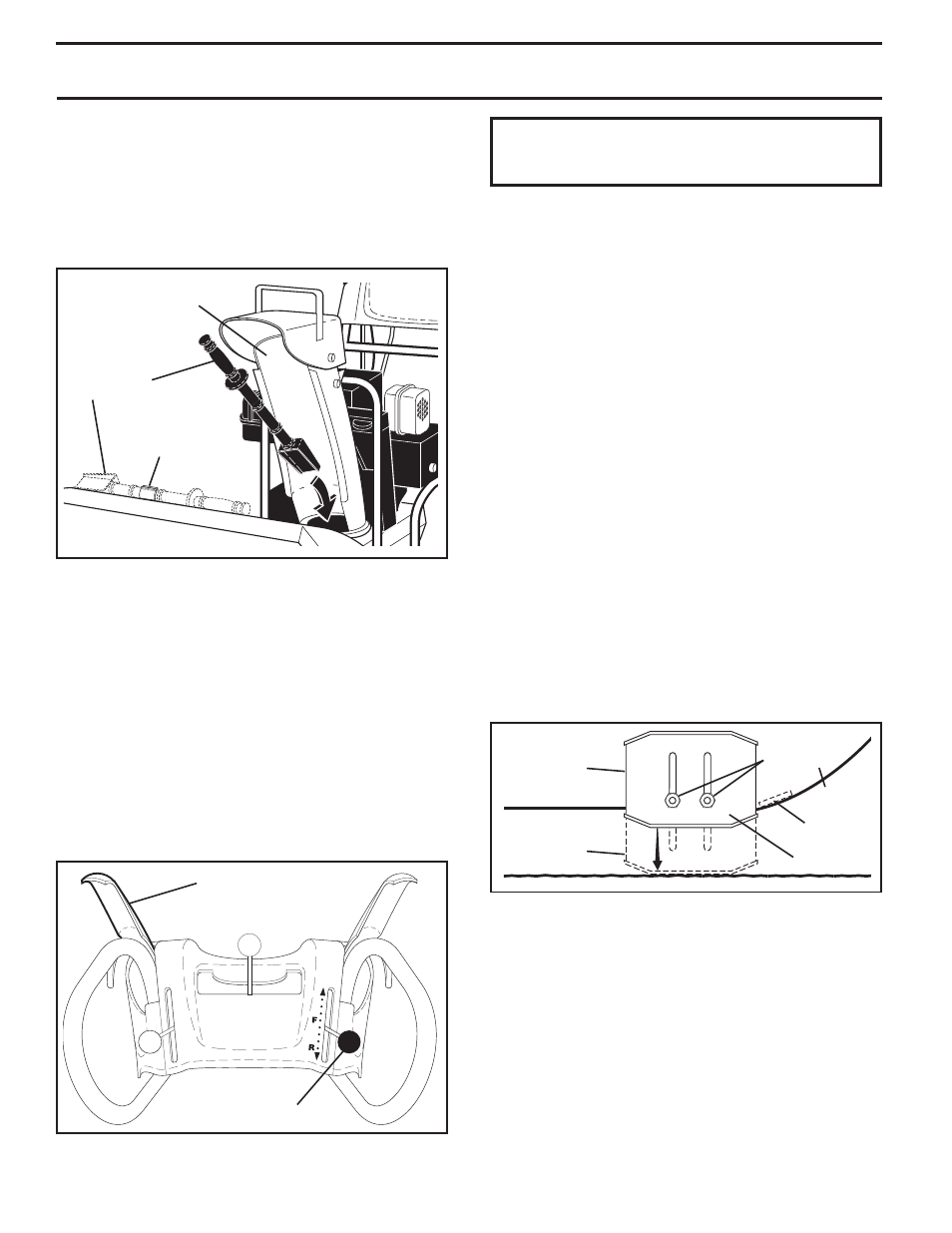 F
R