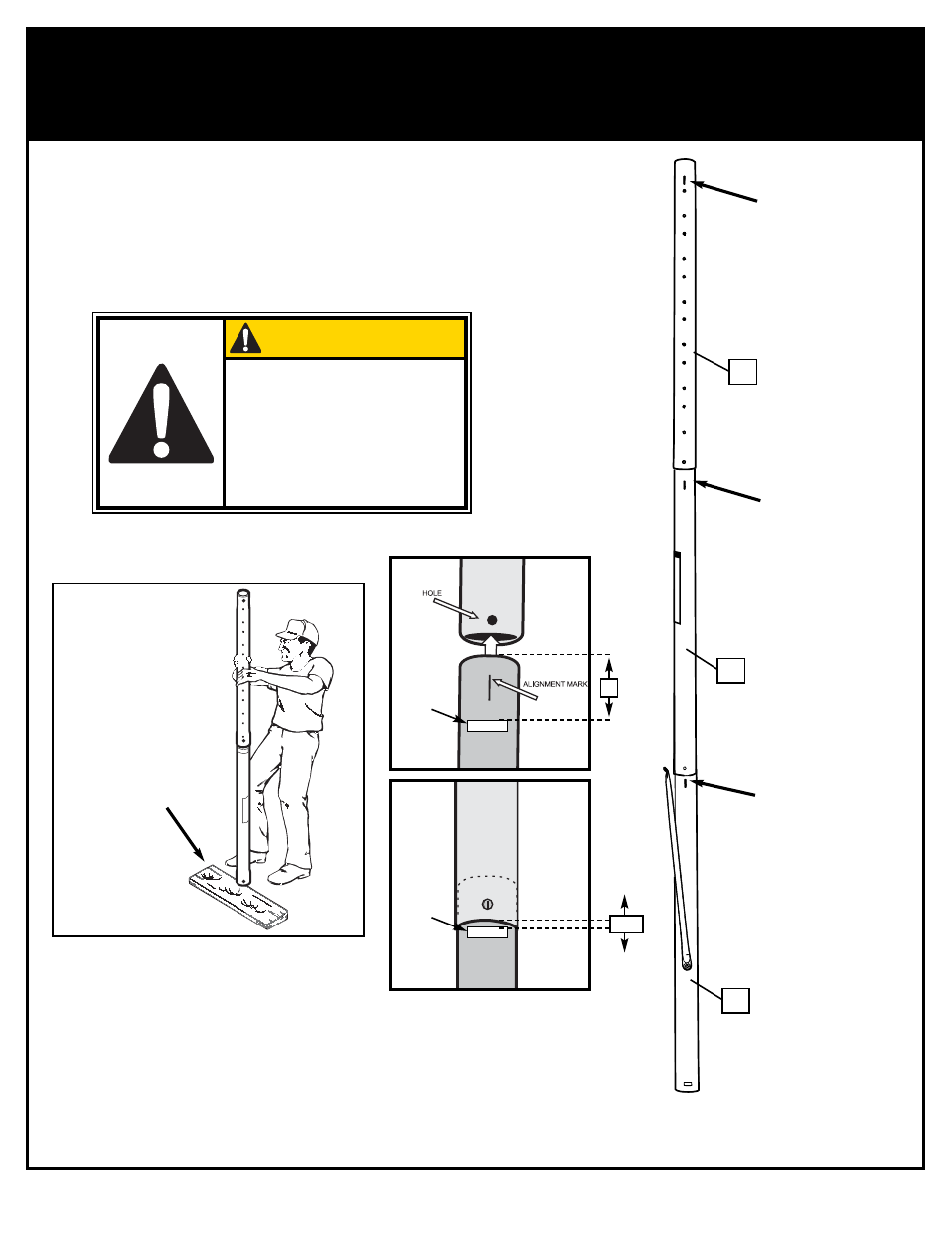 HOLE

ALIGNMENT MARK