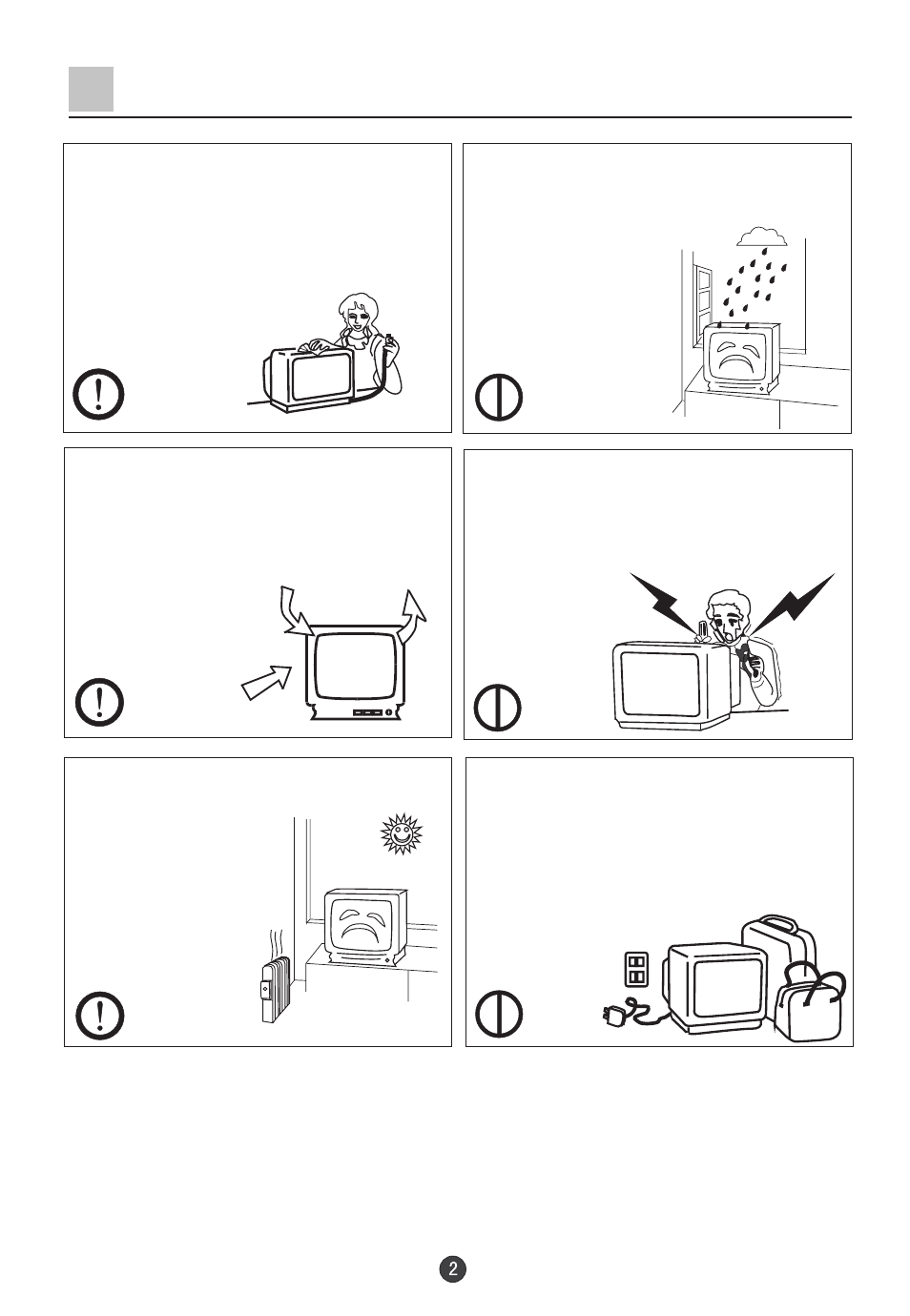 2