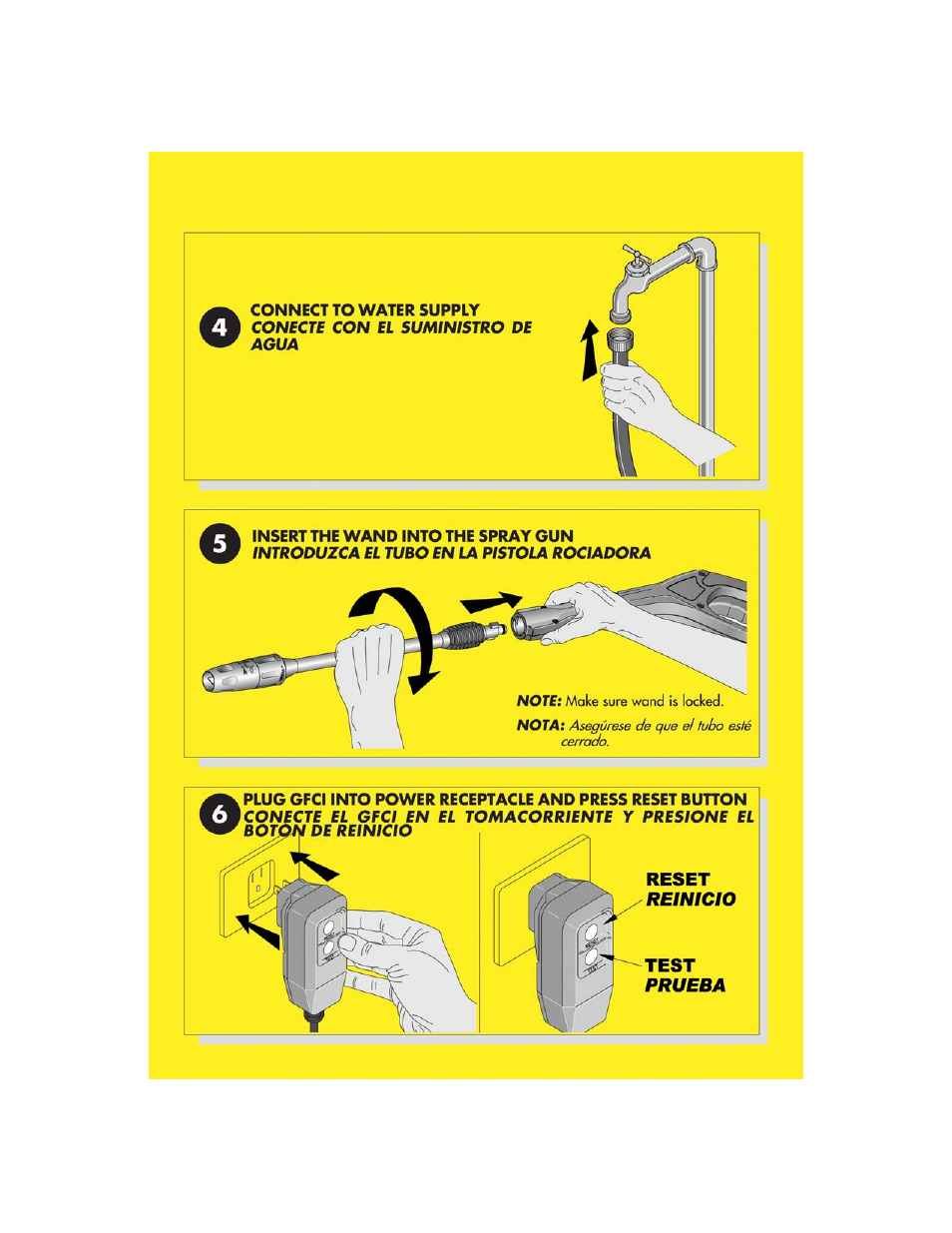 4
CONNECT TO WATER SUPPLY
CONECTE CON EL SUMINISTRO DE AGUA

5
INSERT THE WAND INTO THE SPRAY GUN
INTRODUZCA EL TUBO EN LA PISTOLA ROCIADORA

NOTE: Make sure wand is locked.

NOTA: Asegúrese de que el tubo esté cerrado.

6
PLUG GFCI INTO POWER RECEPTACLE AND PRESS RESET BUTTON
CONECTE EL GFCI EN EL TOMACORRIENTE Y PRESIONE EL BOTÓN DE REINICIO

RESET
REINICIO

TEST
PRUEBA