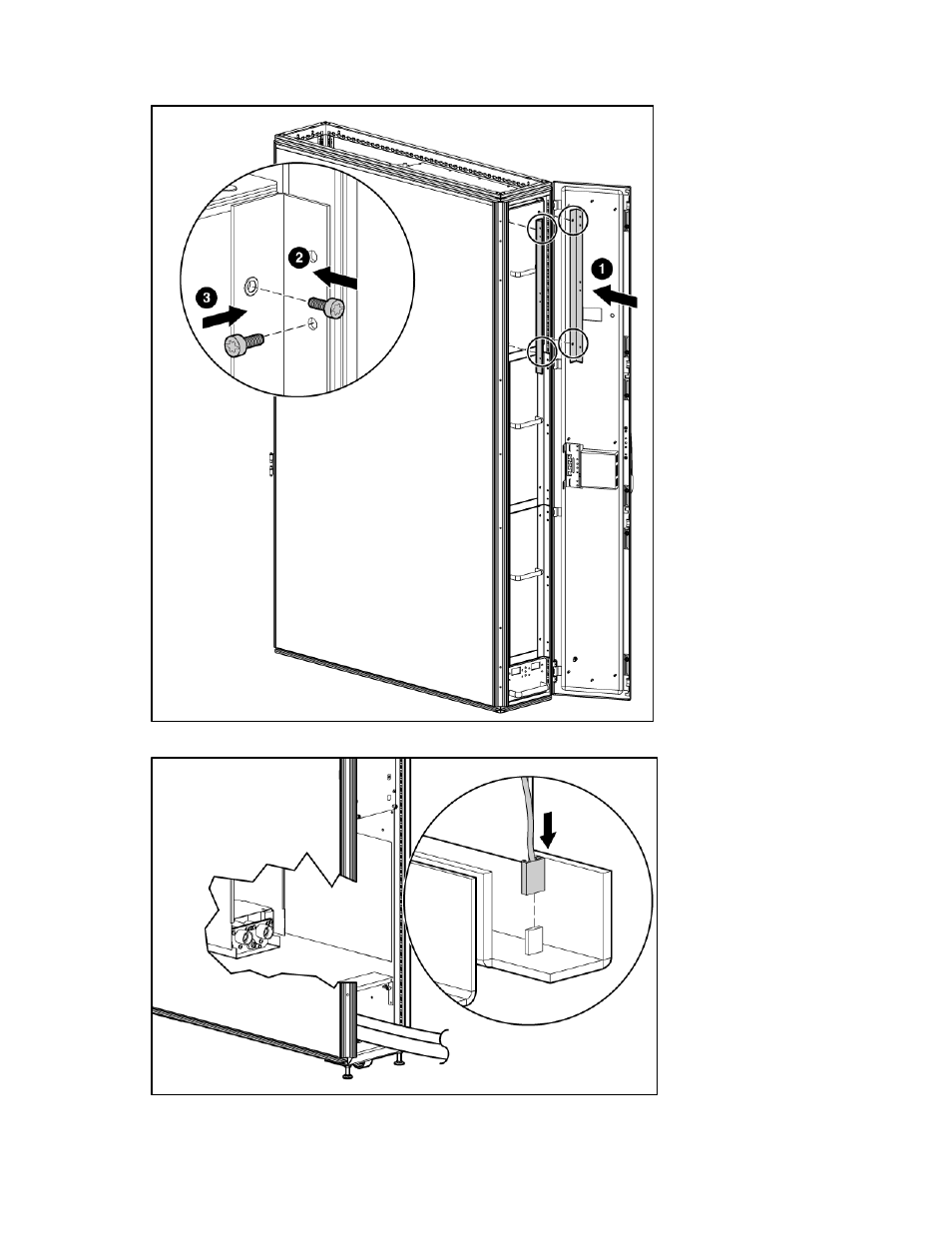 2

3

1