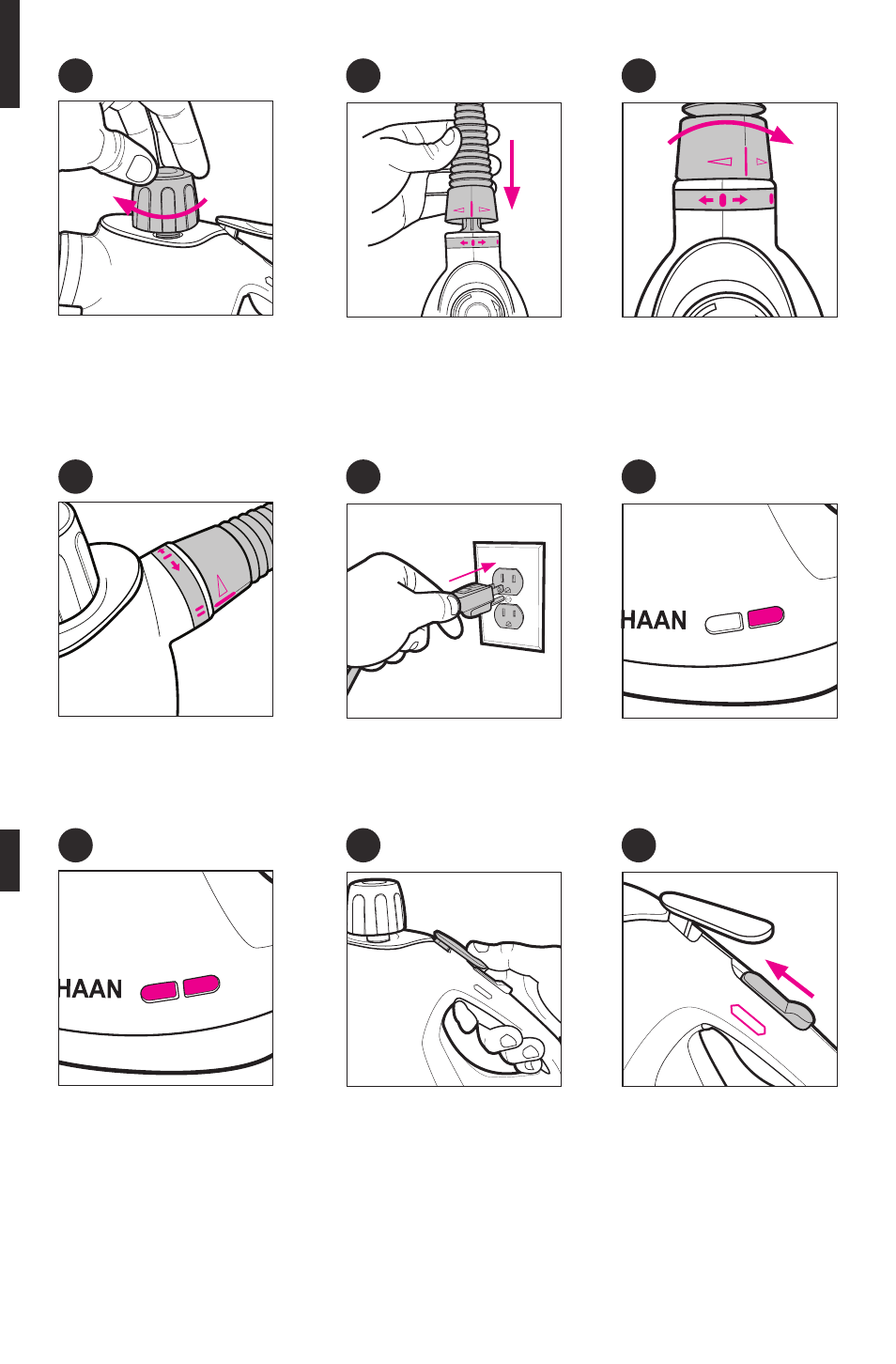 HAAN

HAAN