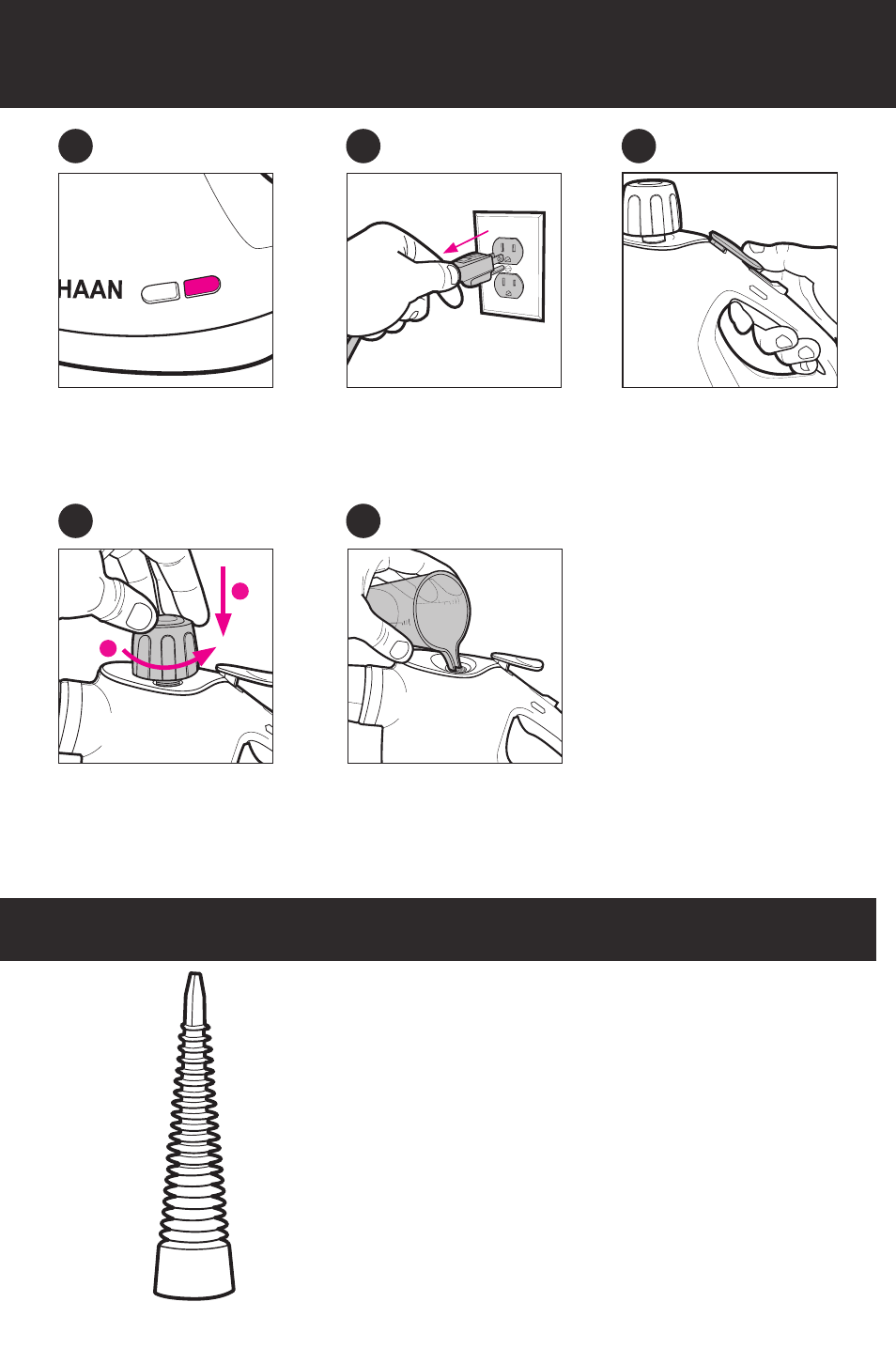 HAAN