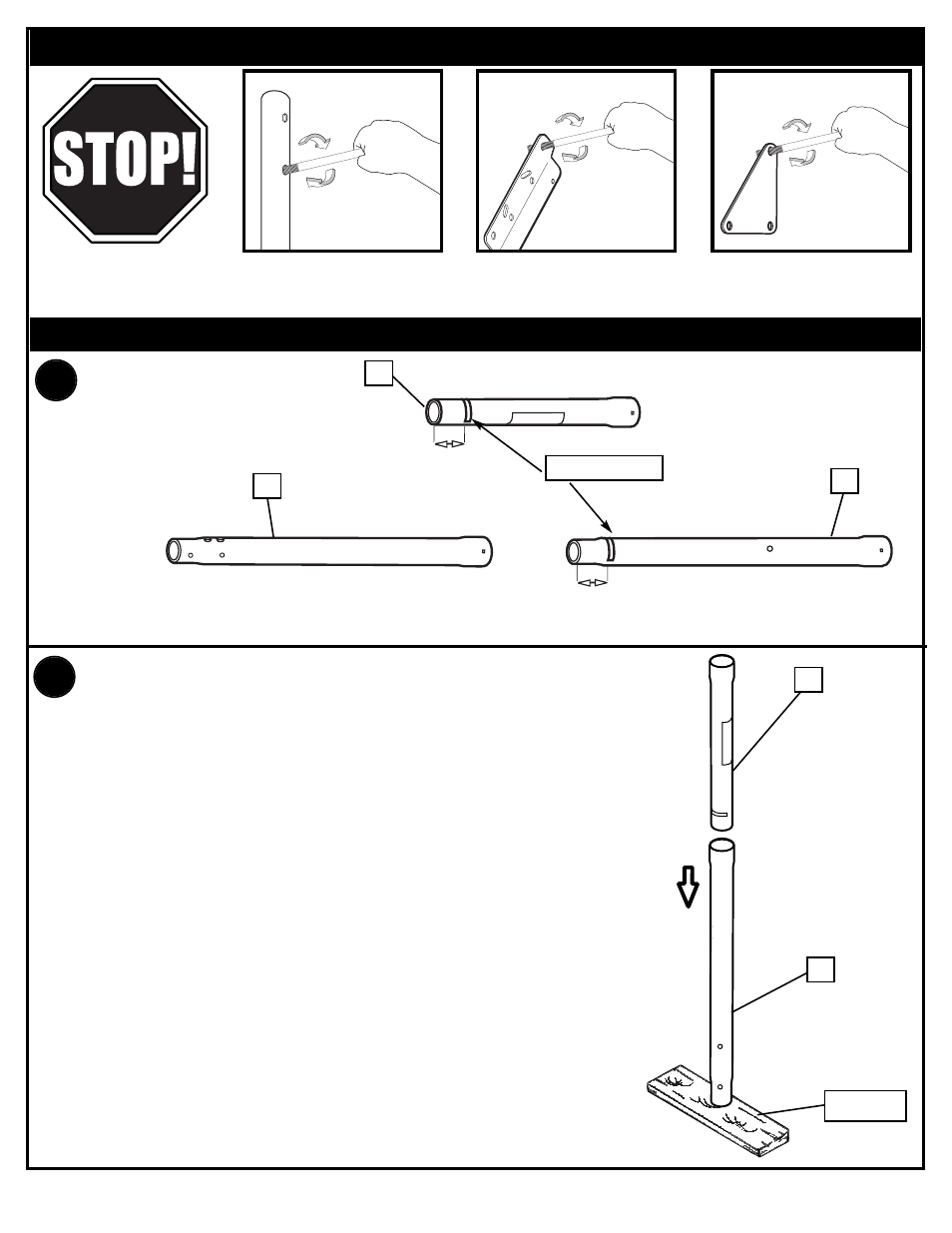 STOP!