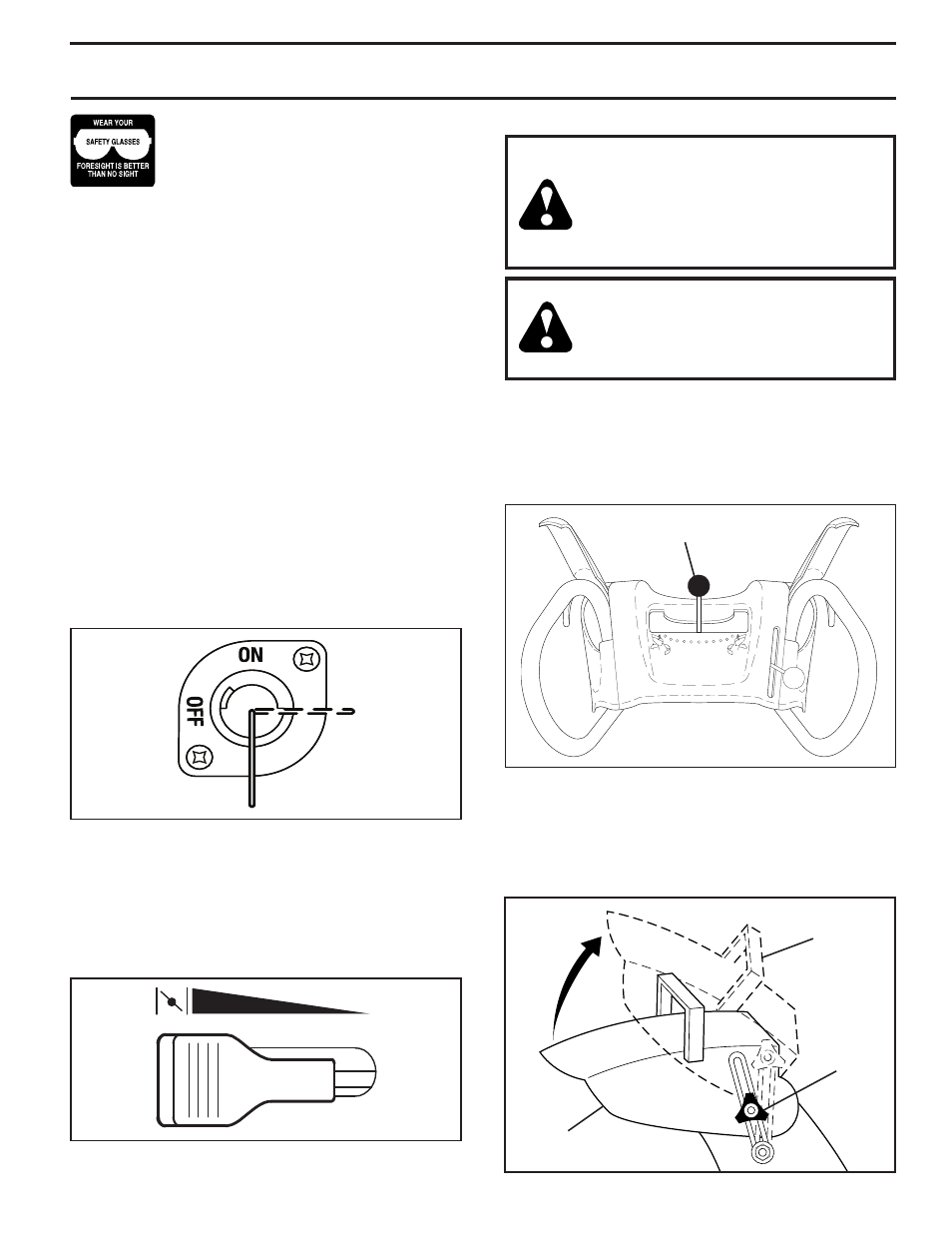 WEAR YOUR
SAFETY GLASSES
FORESIGHT IS BETTER THAN NO SIGHT

ON
OFF