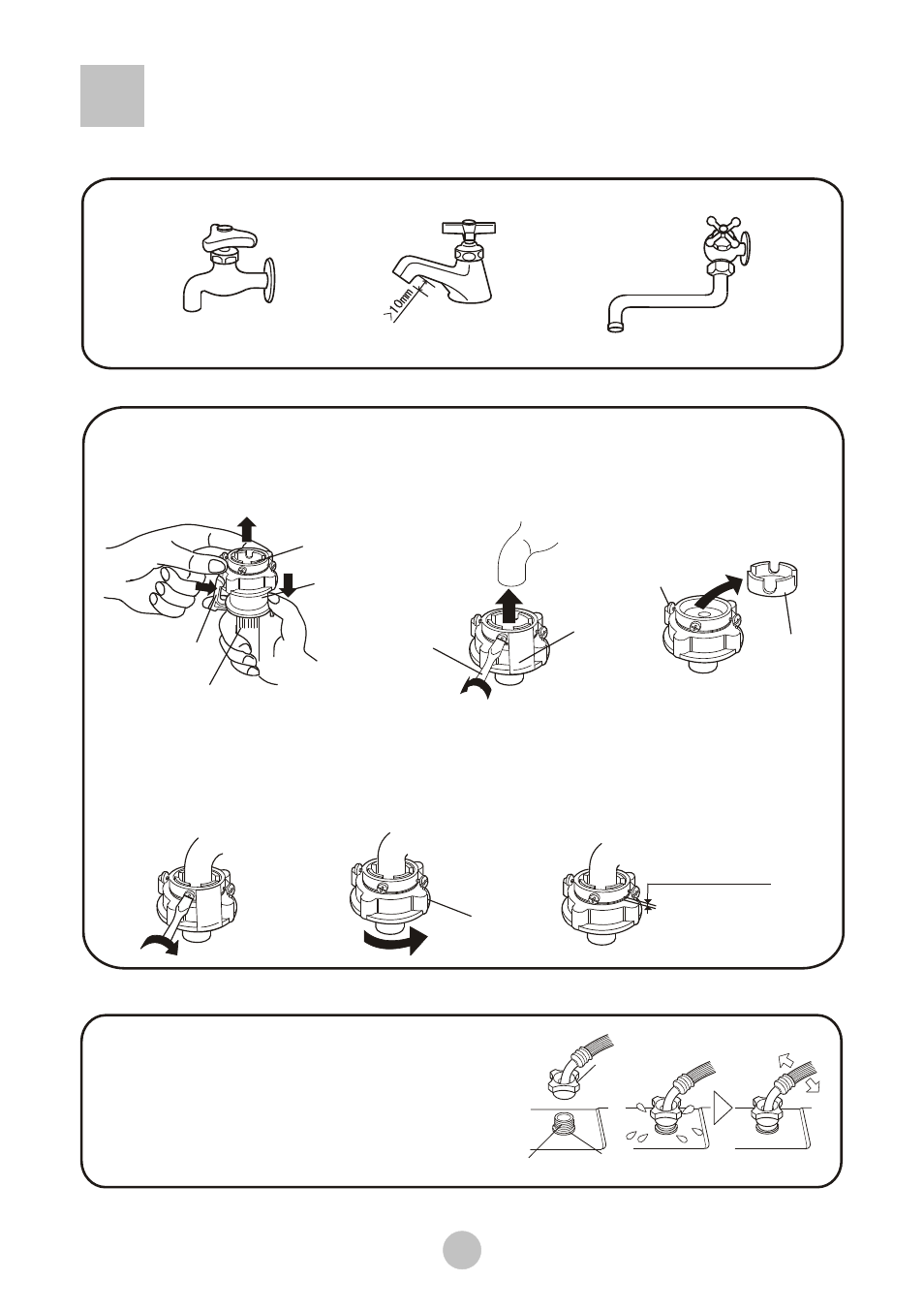 >10mm