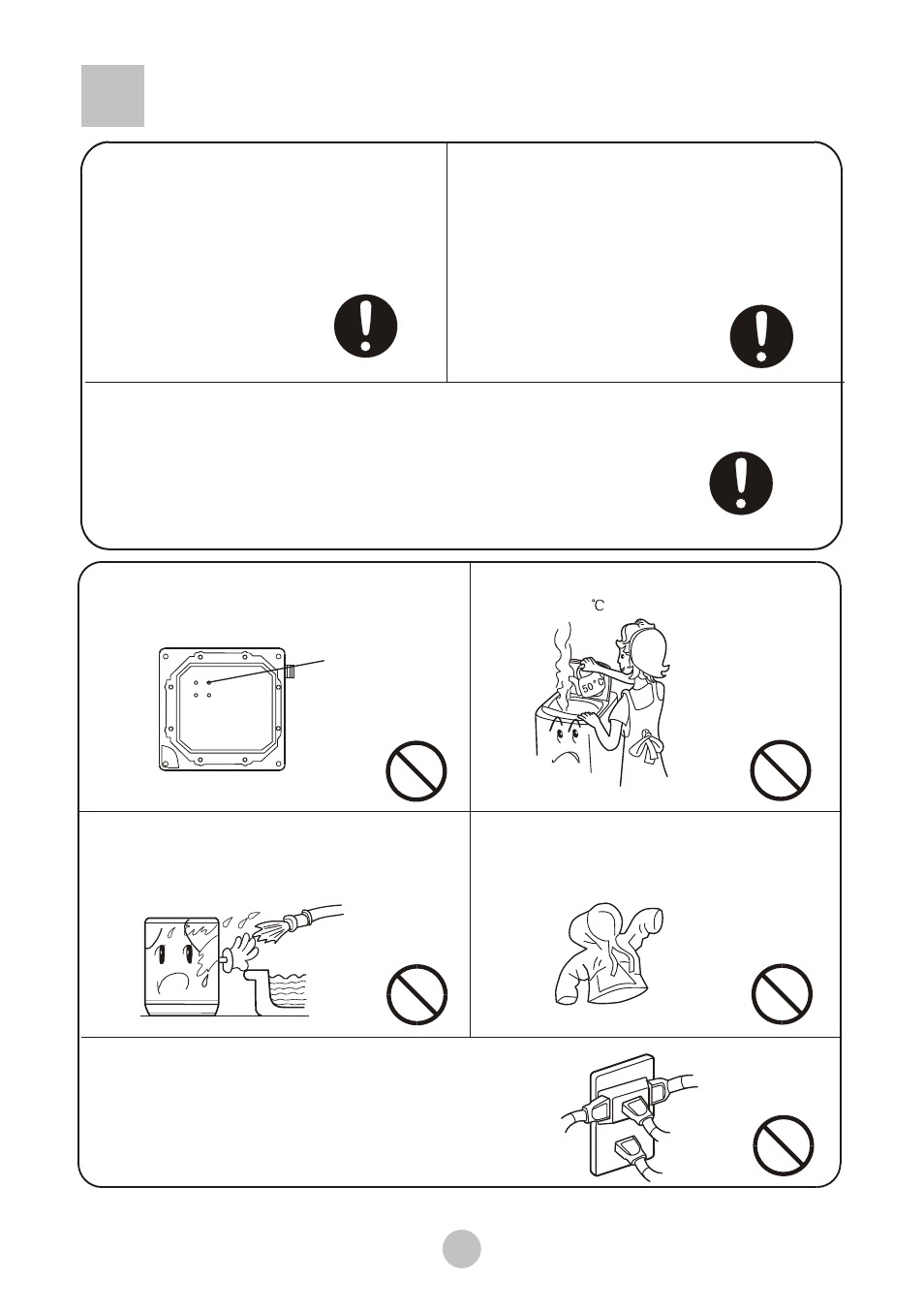 ℃

50°C