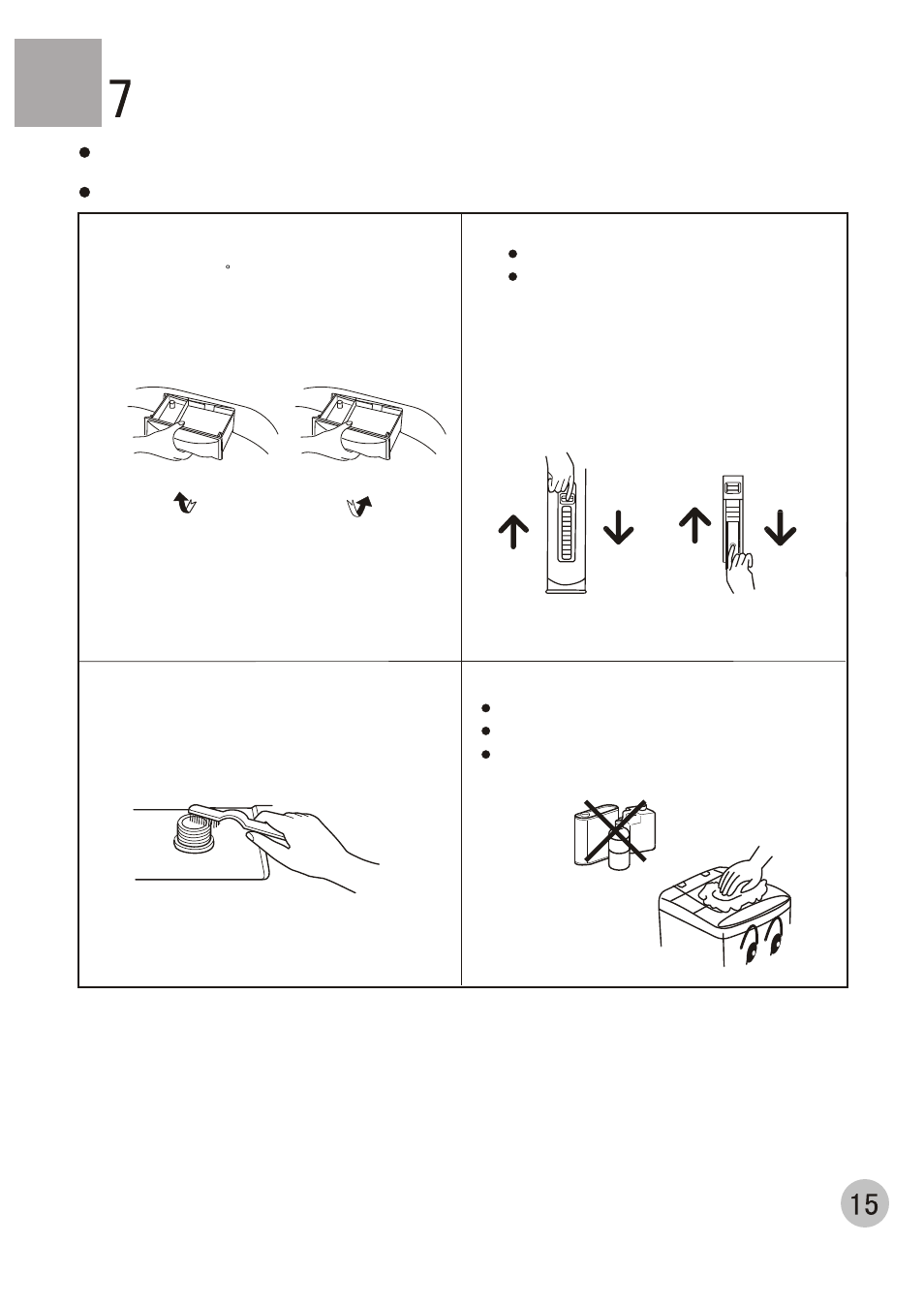 7

15