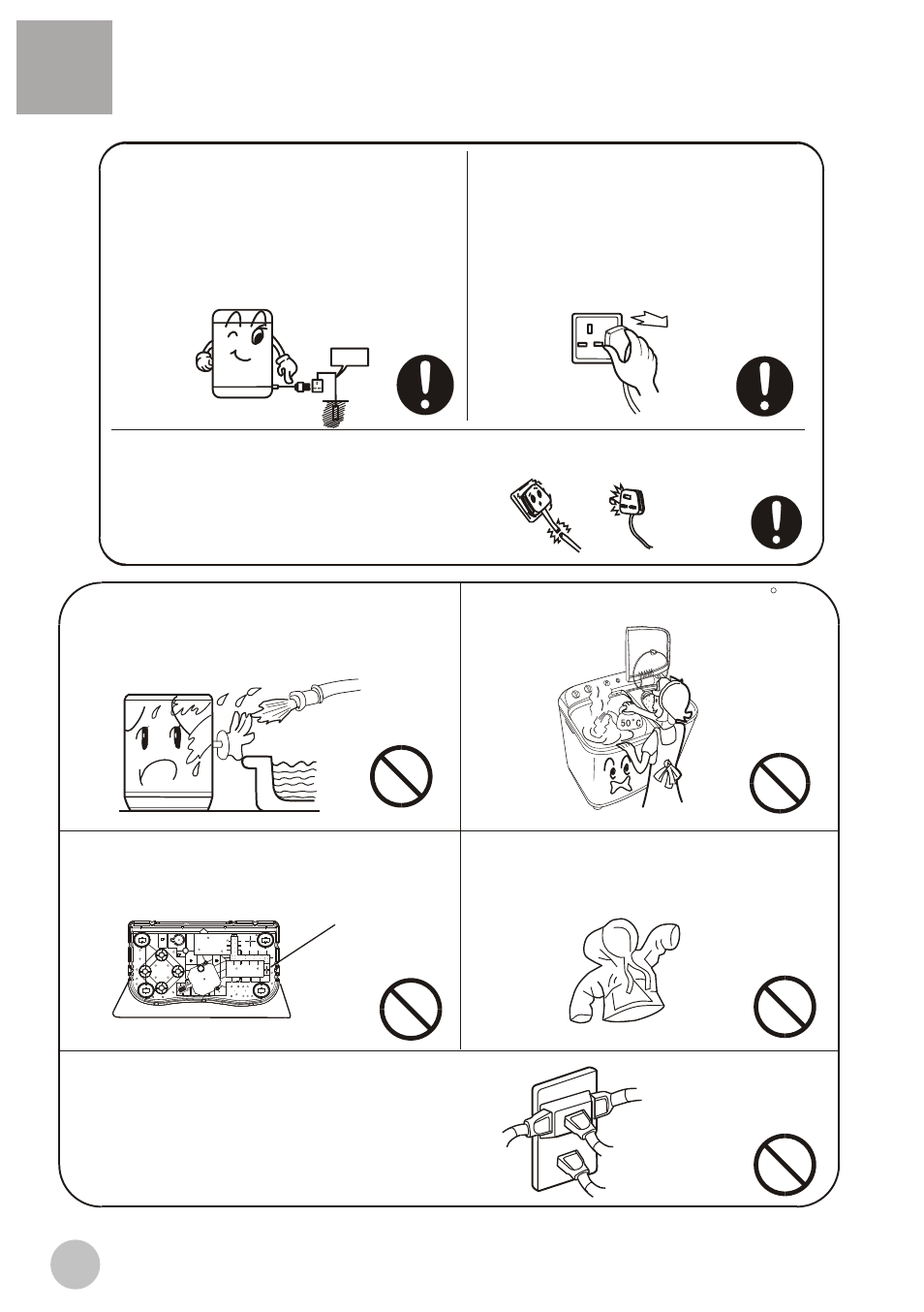 50°C