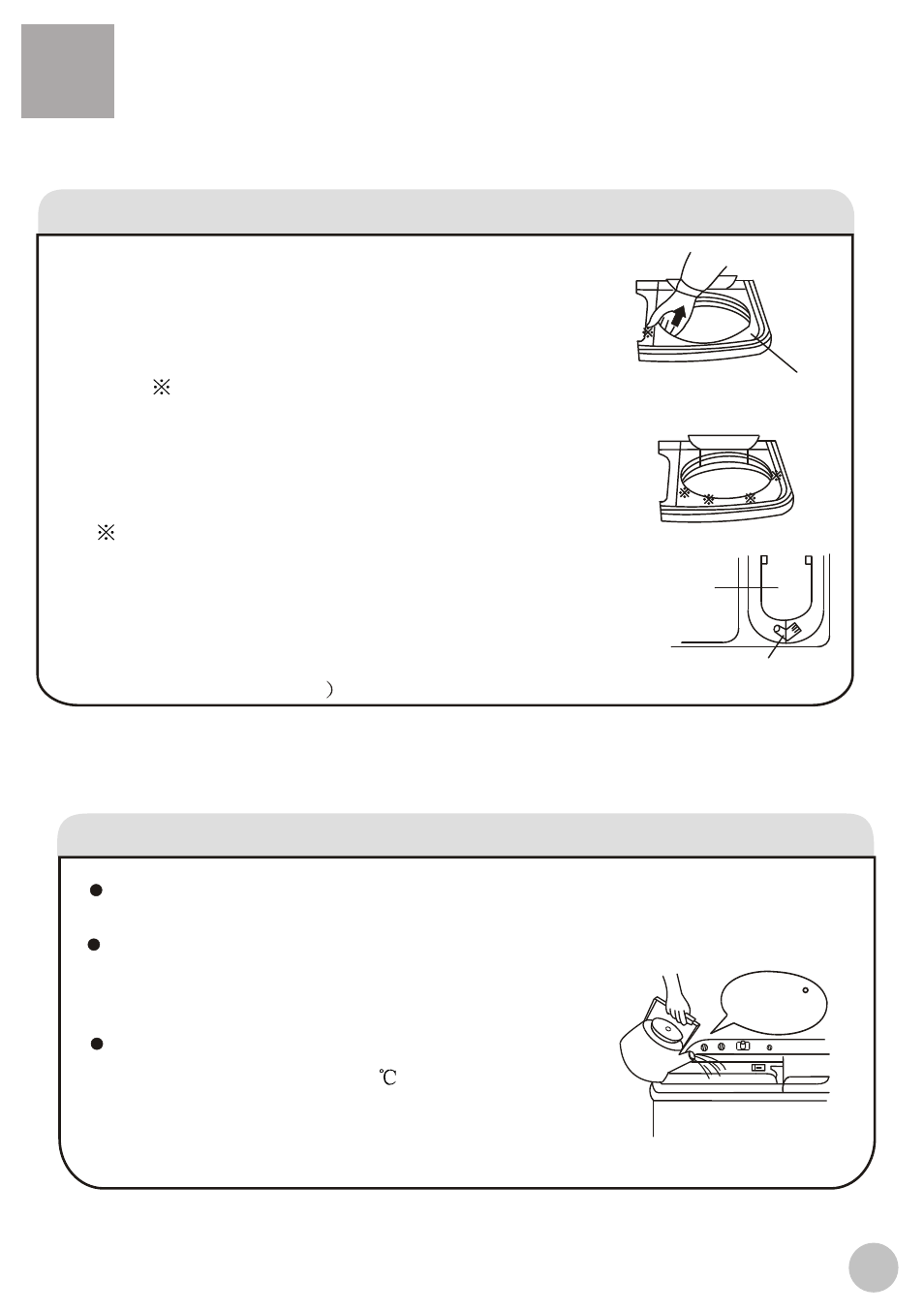 ※

※

)

℃