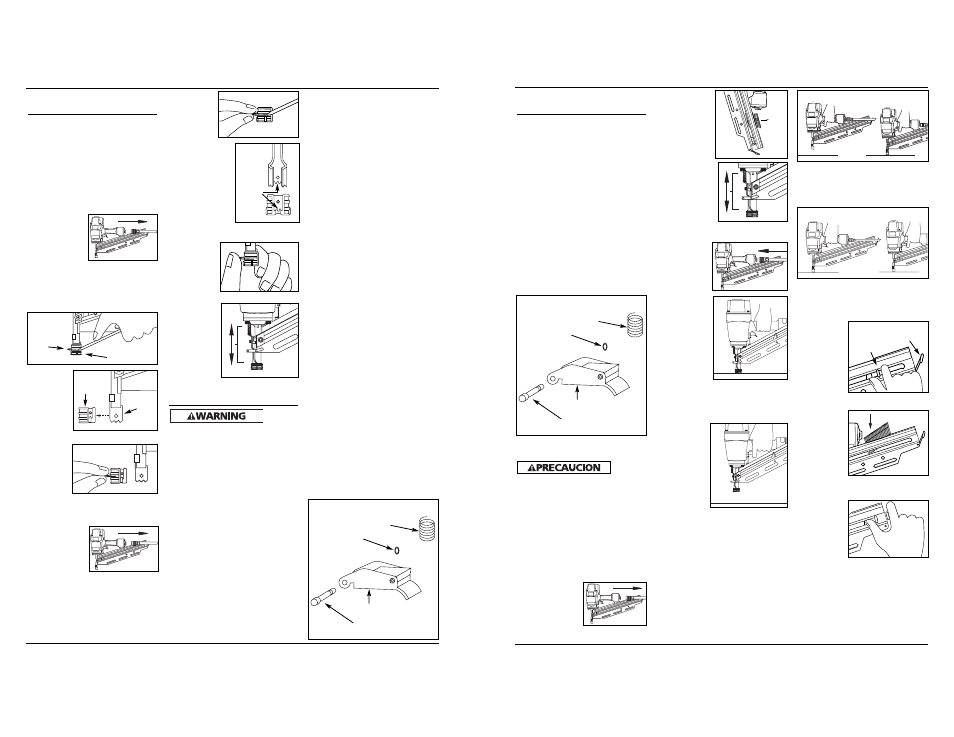 WARNING

PRECAUCION