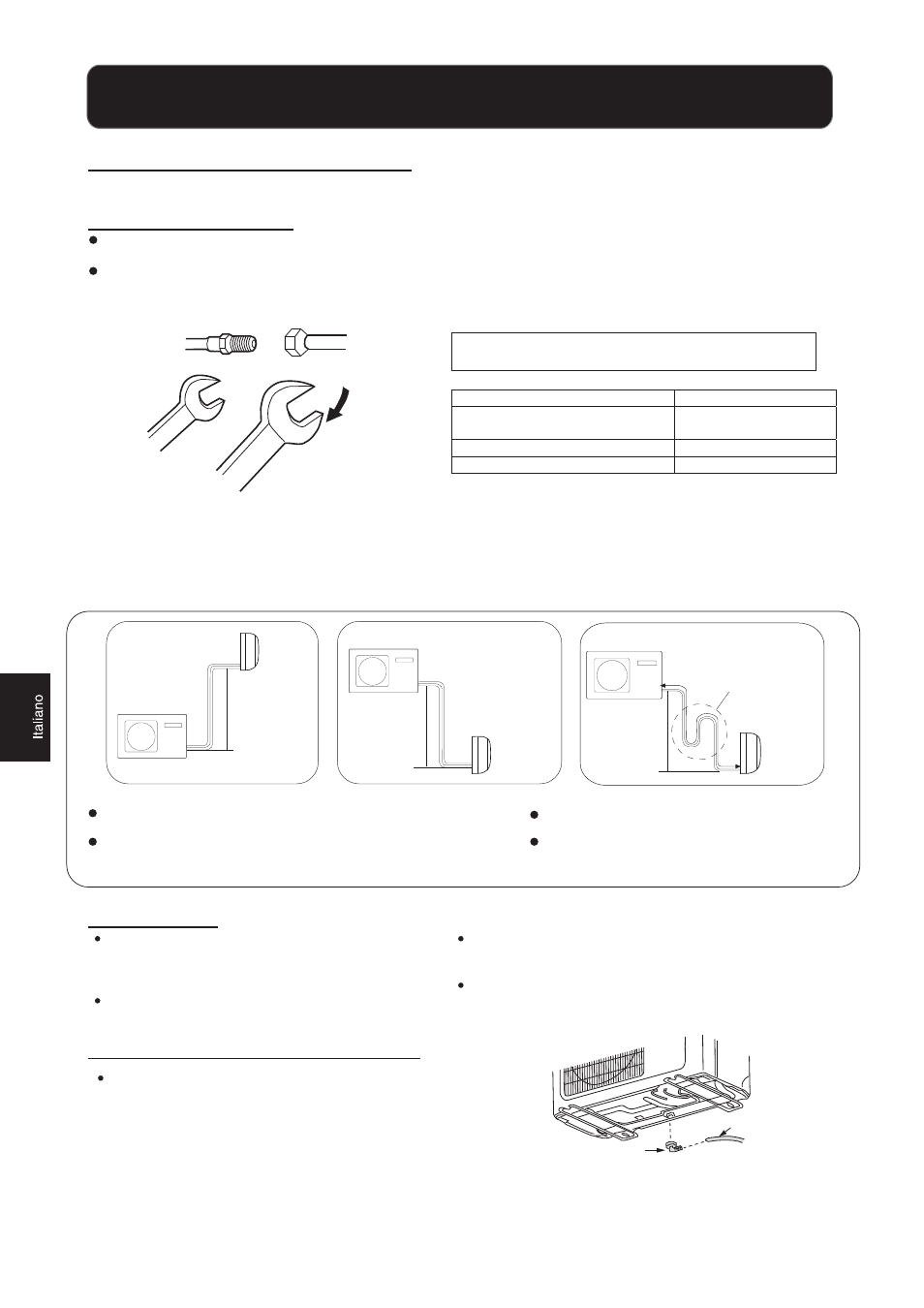 Italiano