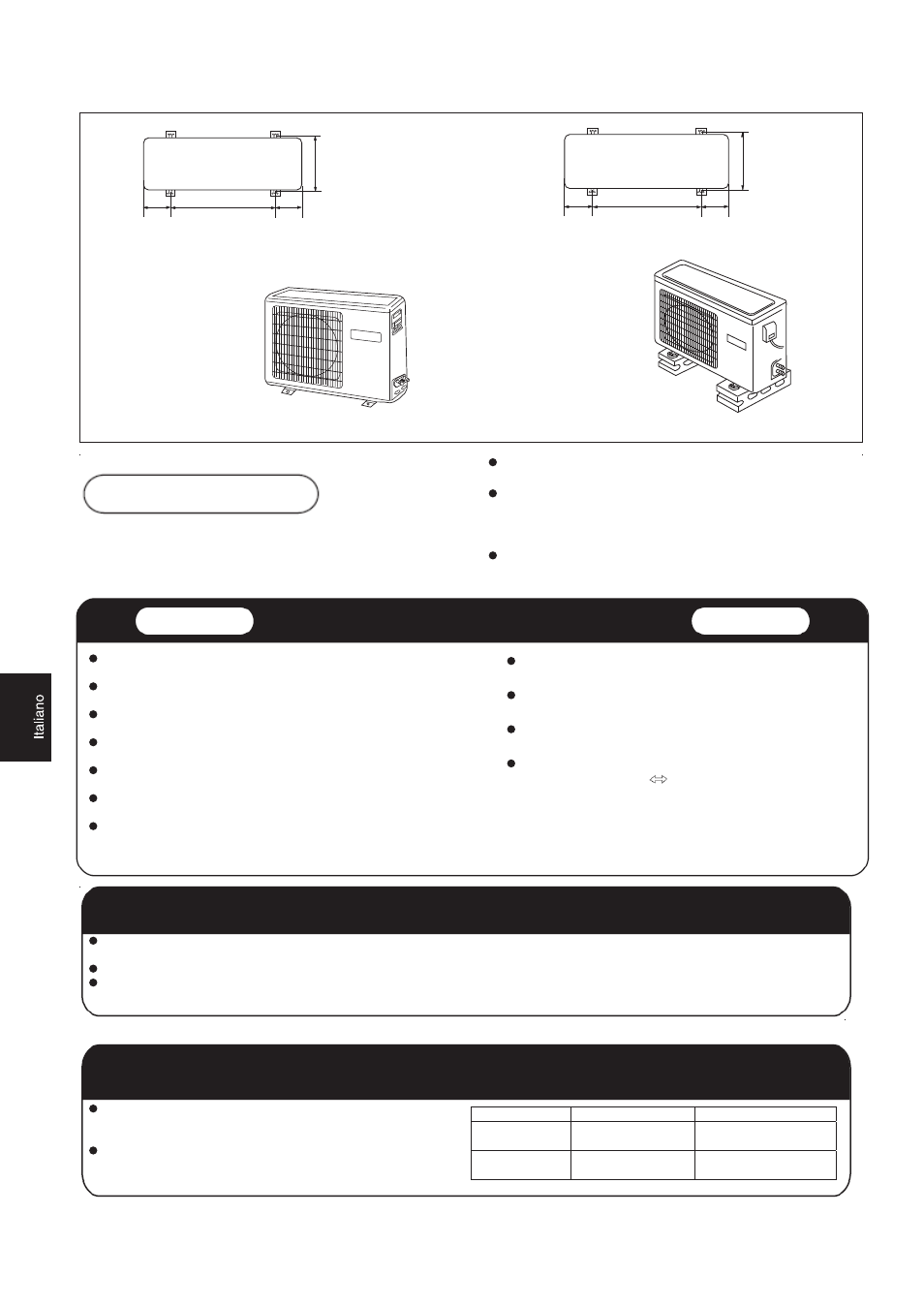 Italiano