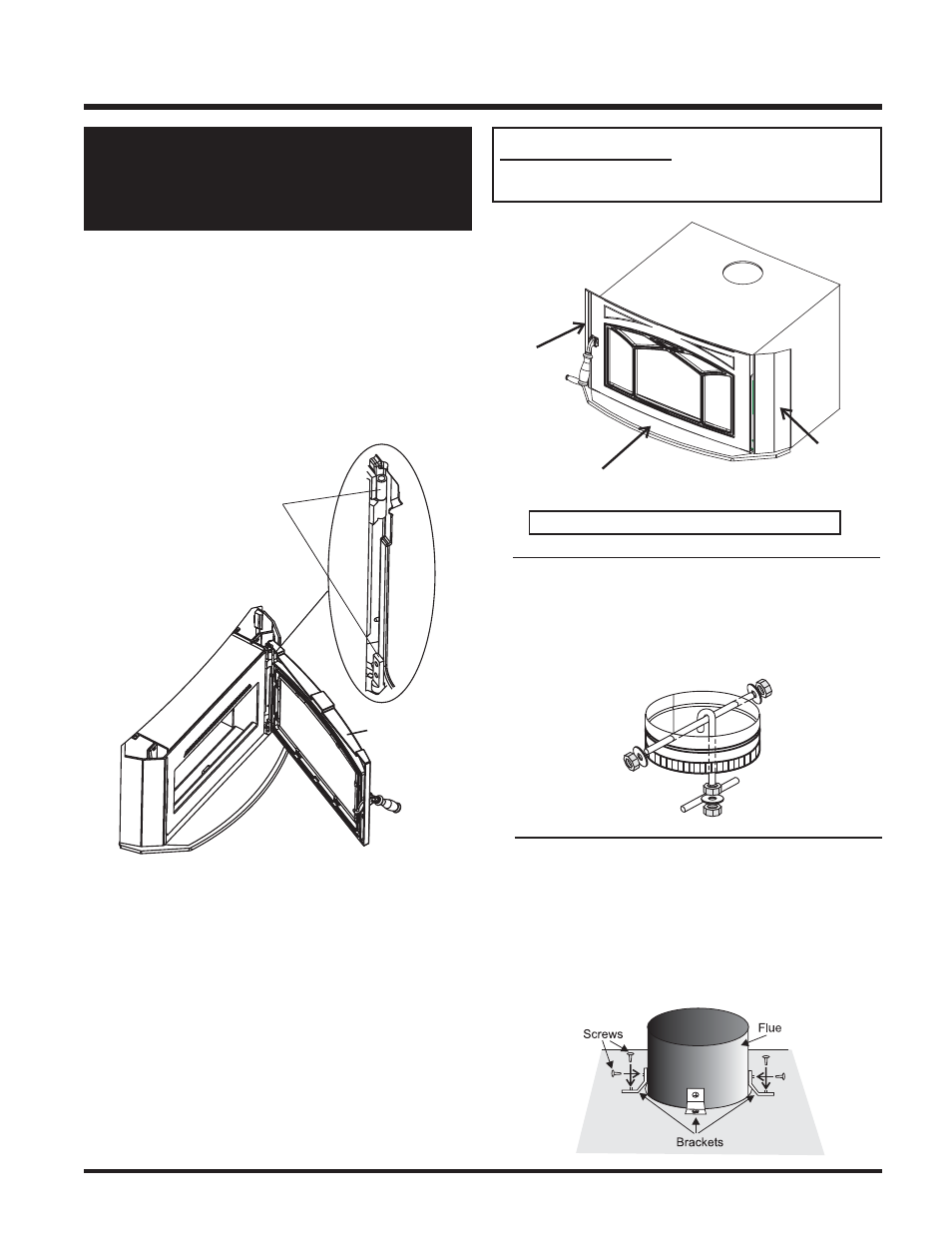 Screws

Flue

Brackets