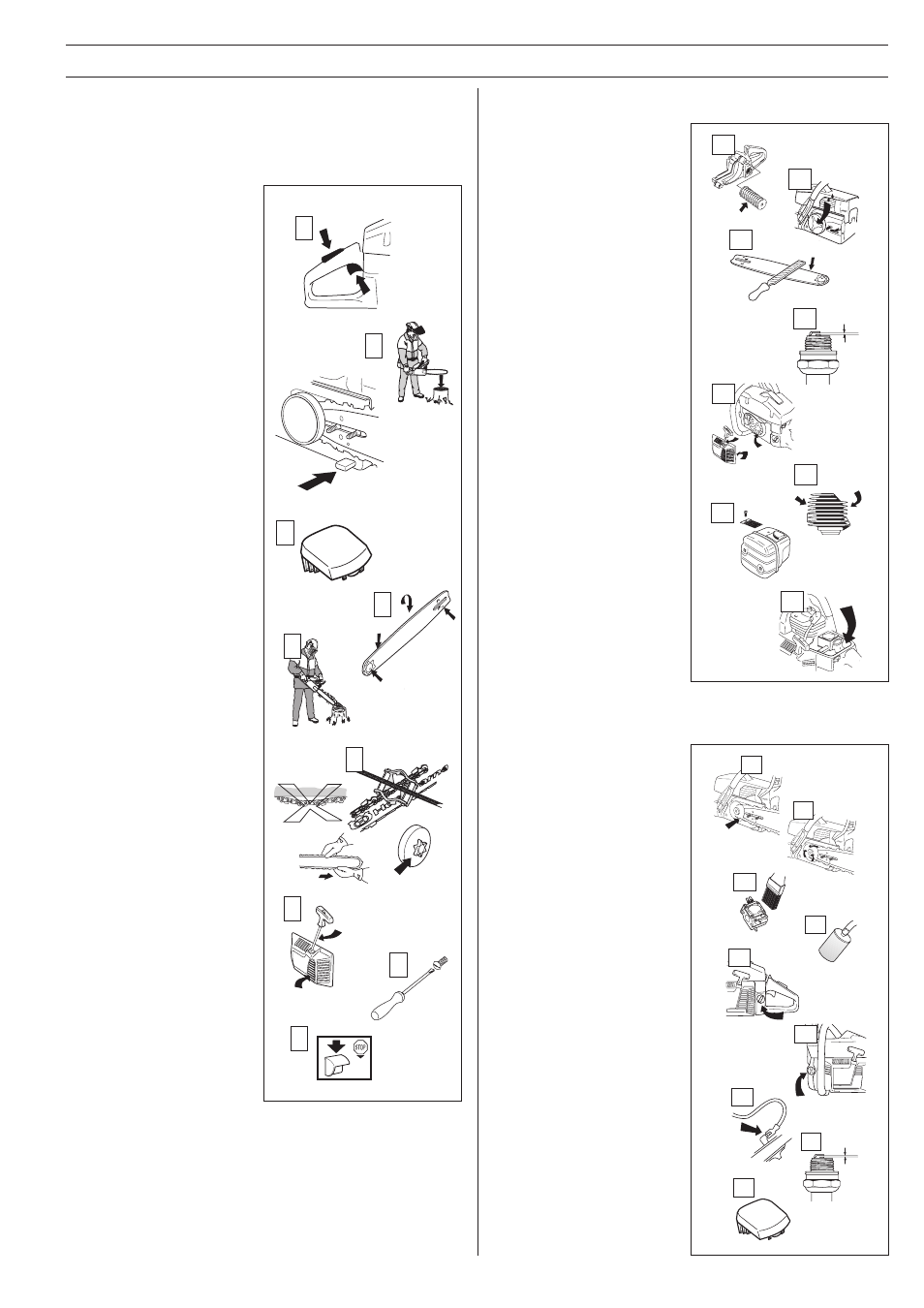 STOP