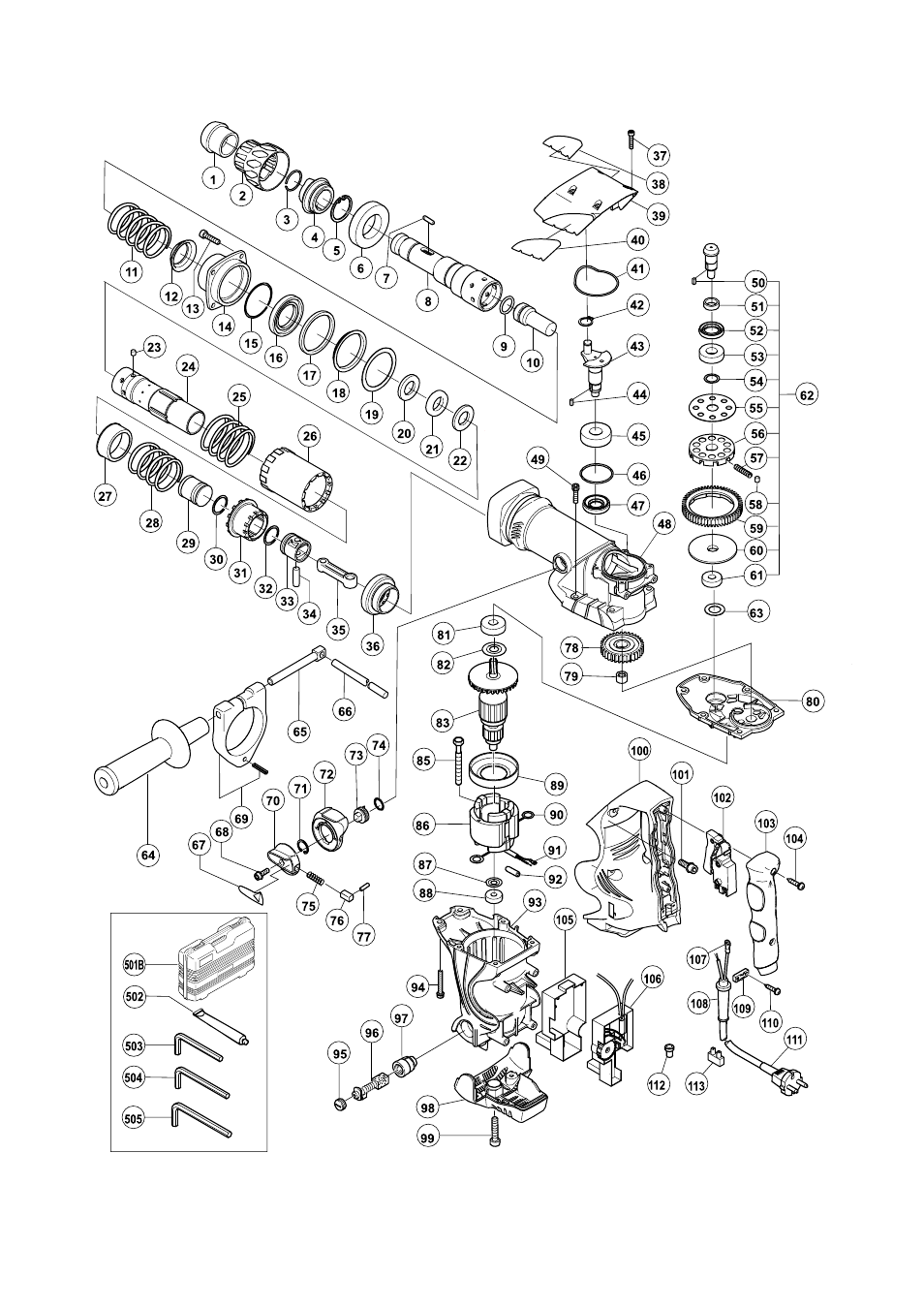 1
2
3
4
5
6
7
8
9
10
11
12
13
14
15
16
17
18
19
20
21
22
23
24
25
26
27
28
29
30
31
32
33
34
35
36
37
38
39
40
41
42
43
44
45
46
47
48
49
50
51
52
53
54
55
56
57
58
59
60
61
62
63
64
65
66
67
68
69
70
71
72
73
74
75
76
77
78
79
80
81
82
83
85
86
87
88
89
90
91
92
93
94
95
96
97
98
99
100
101
102
103
104
105
106
107
108
109
110
111
112
113
501B
502
503
504
505