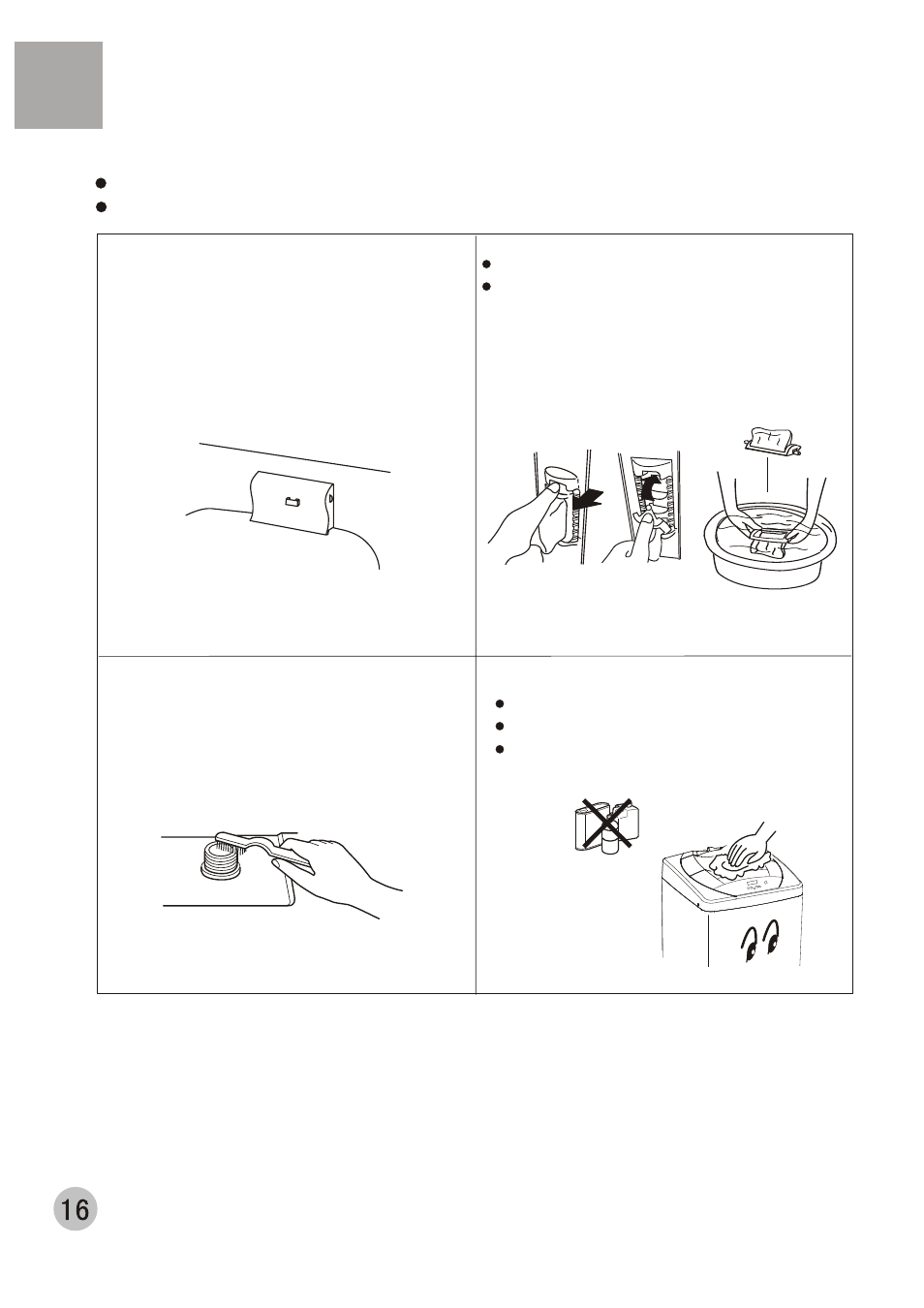 16