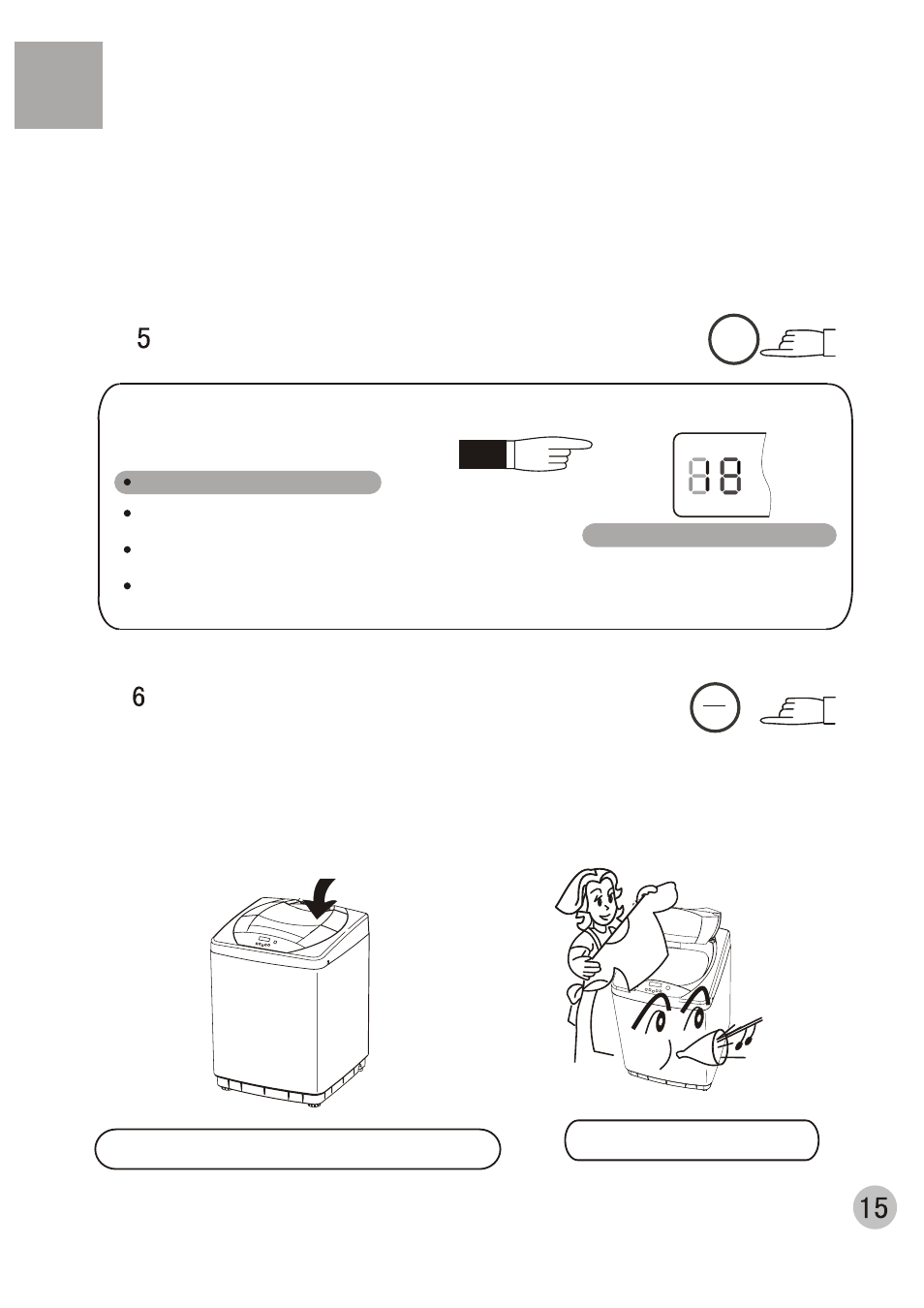 5

88

6

15