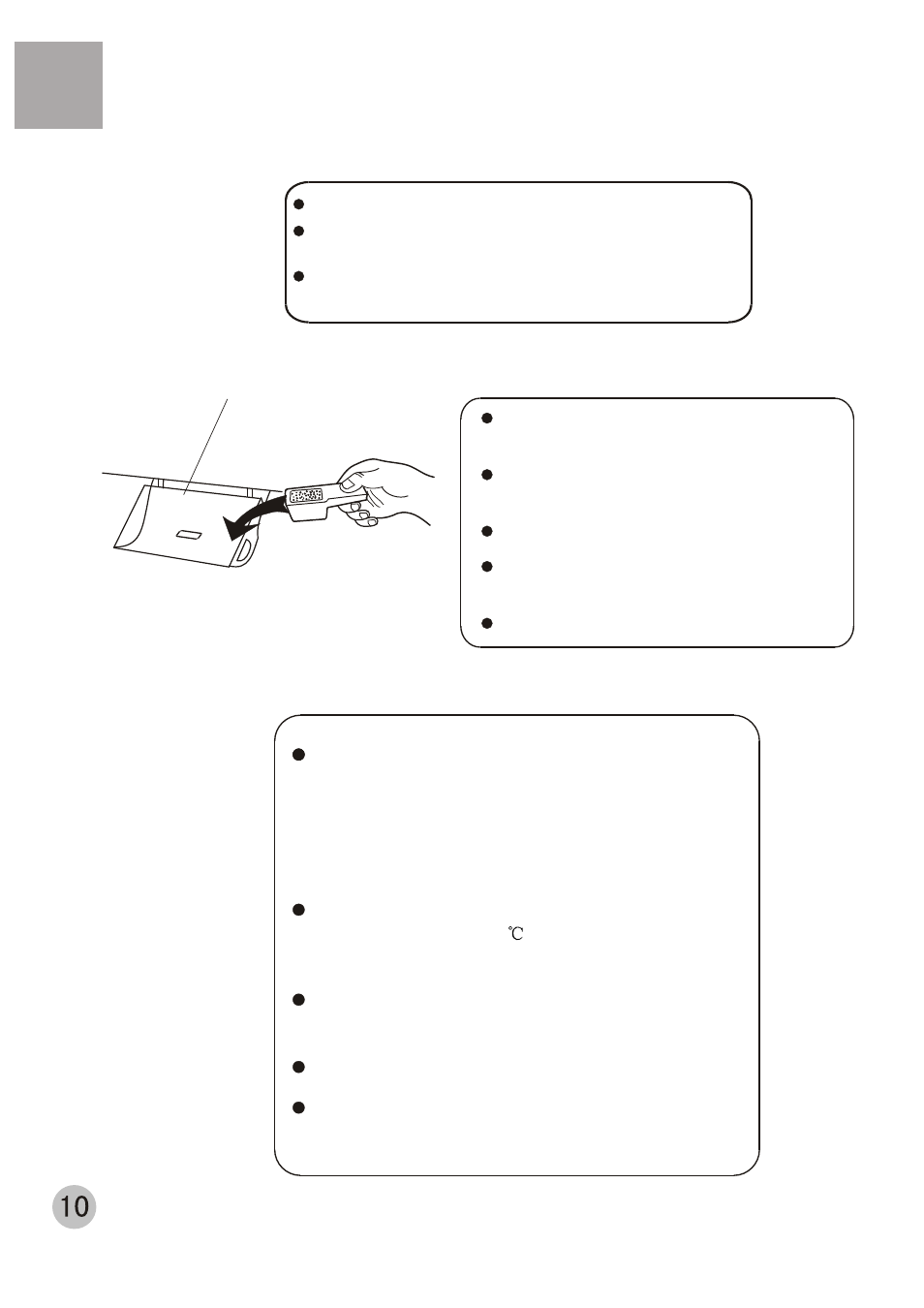 ℃

10