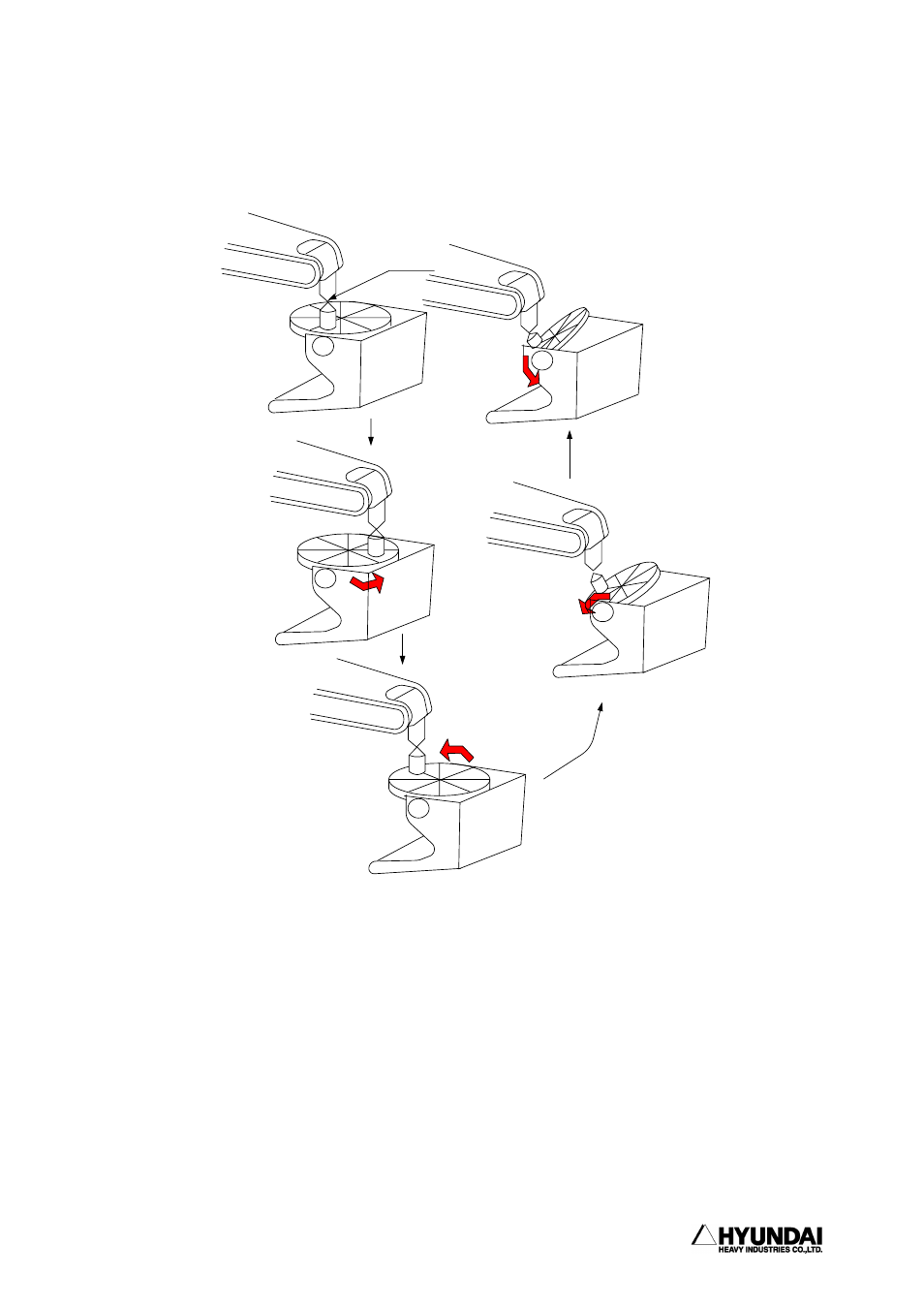 HYUNDAI
HEAVY INDUSTRIES CO.,LTD.