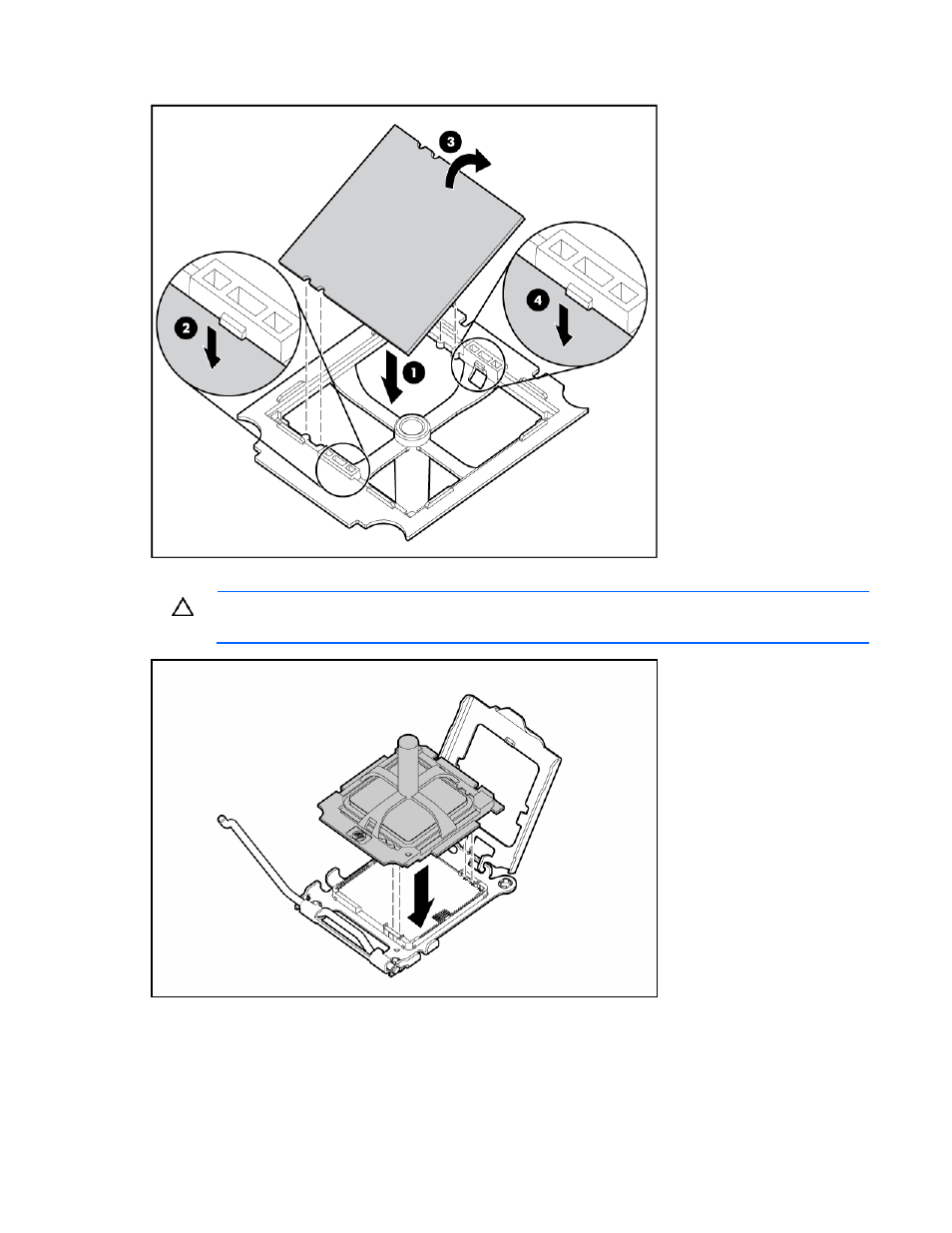 3

2

4

1