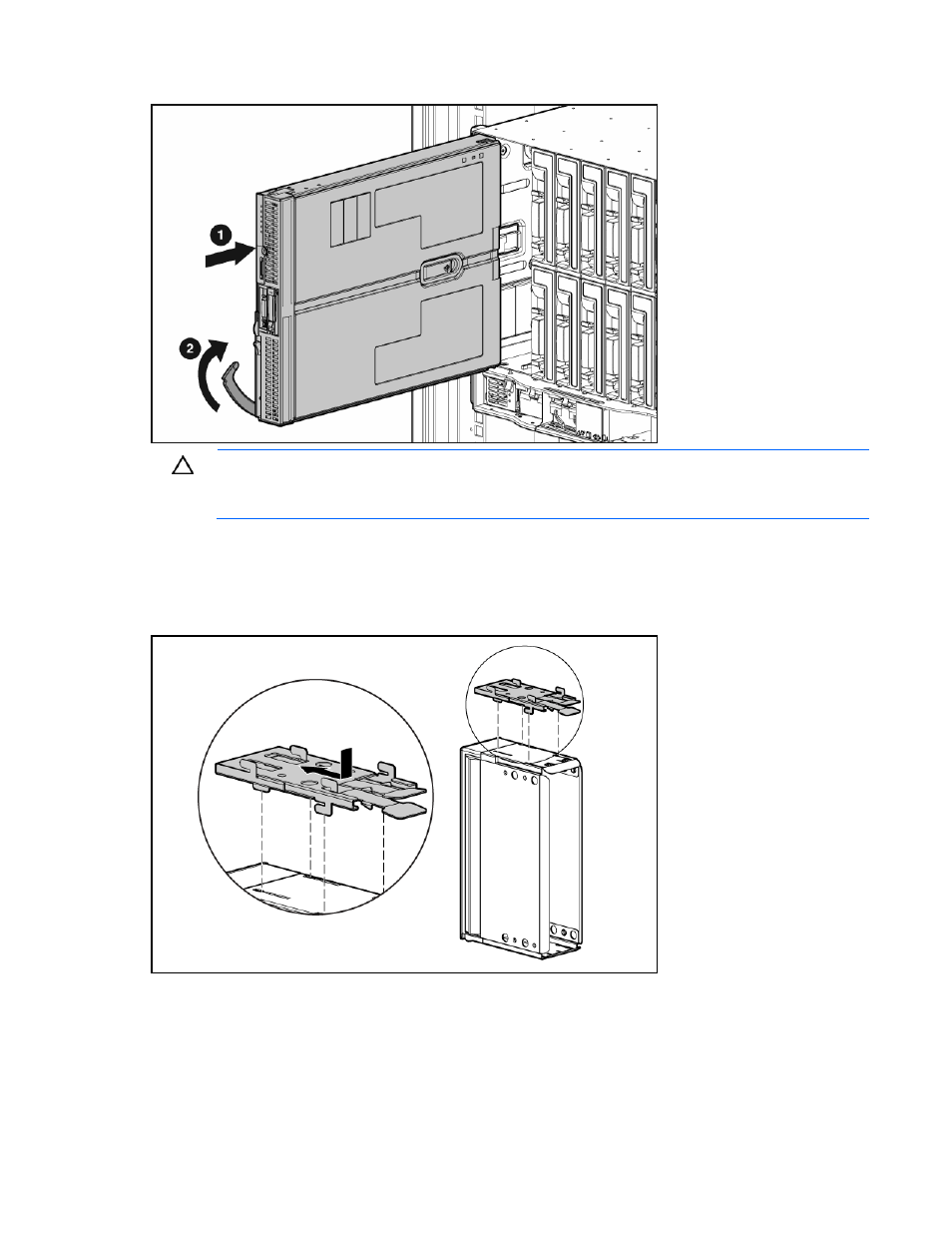 1

2