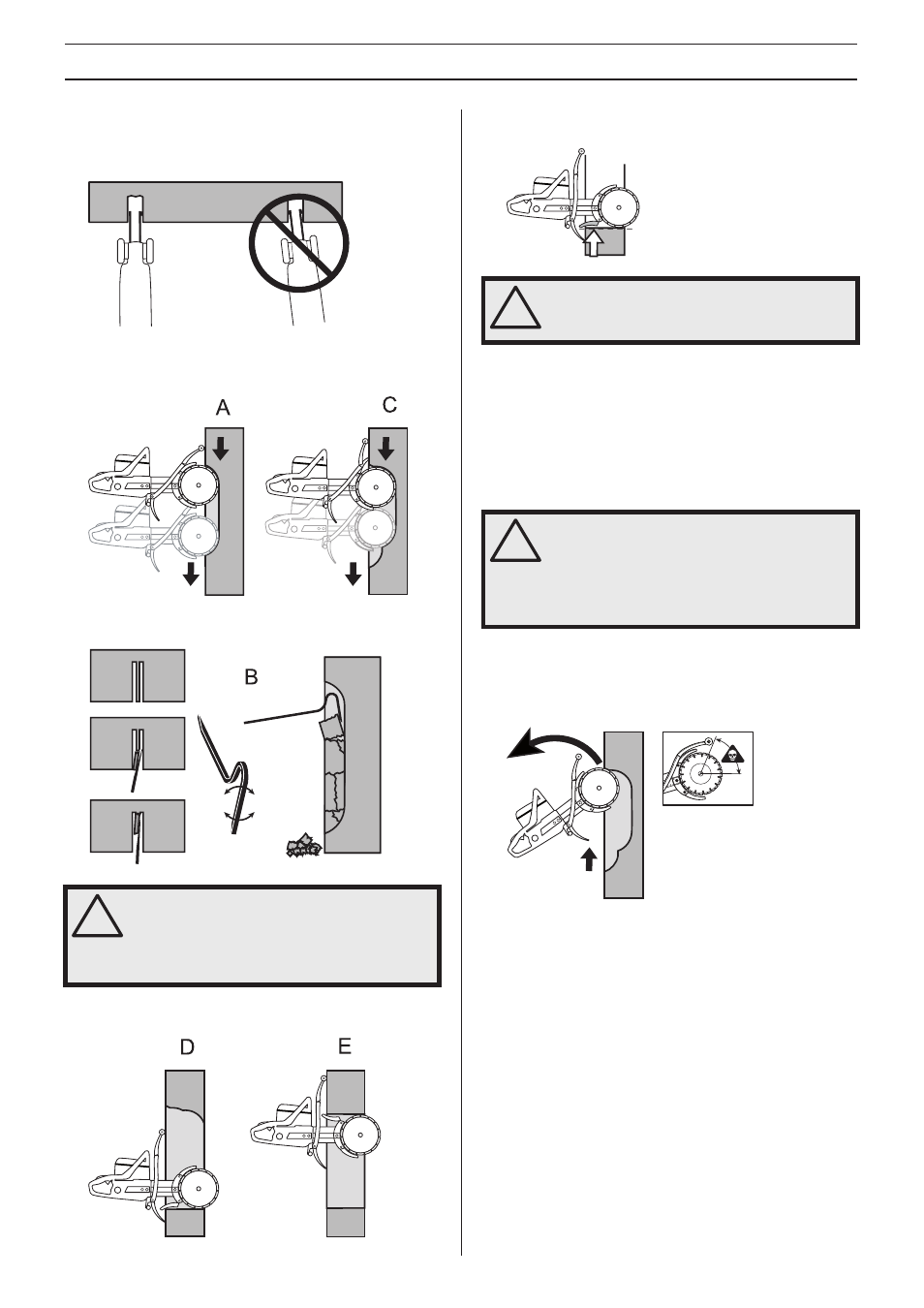 A

C

B

D

E