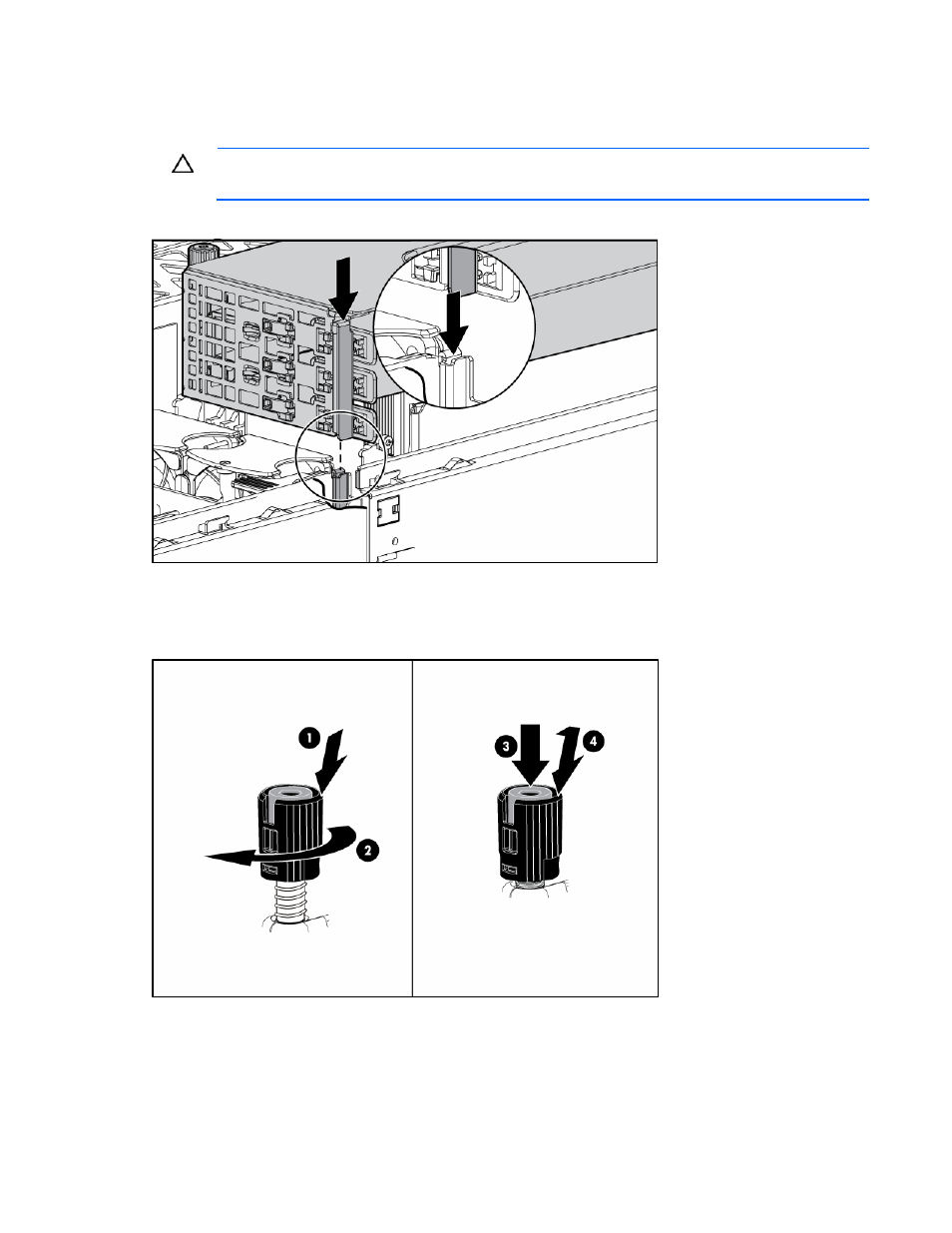 1
2
3
4