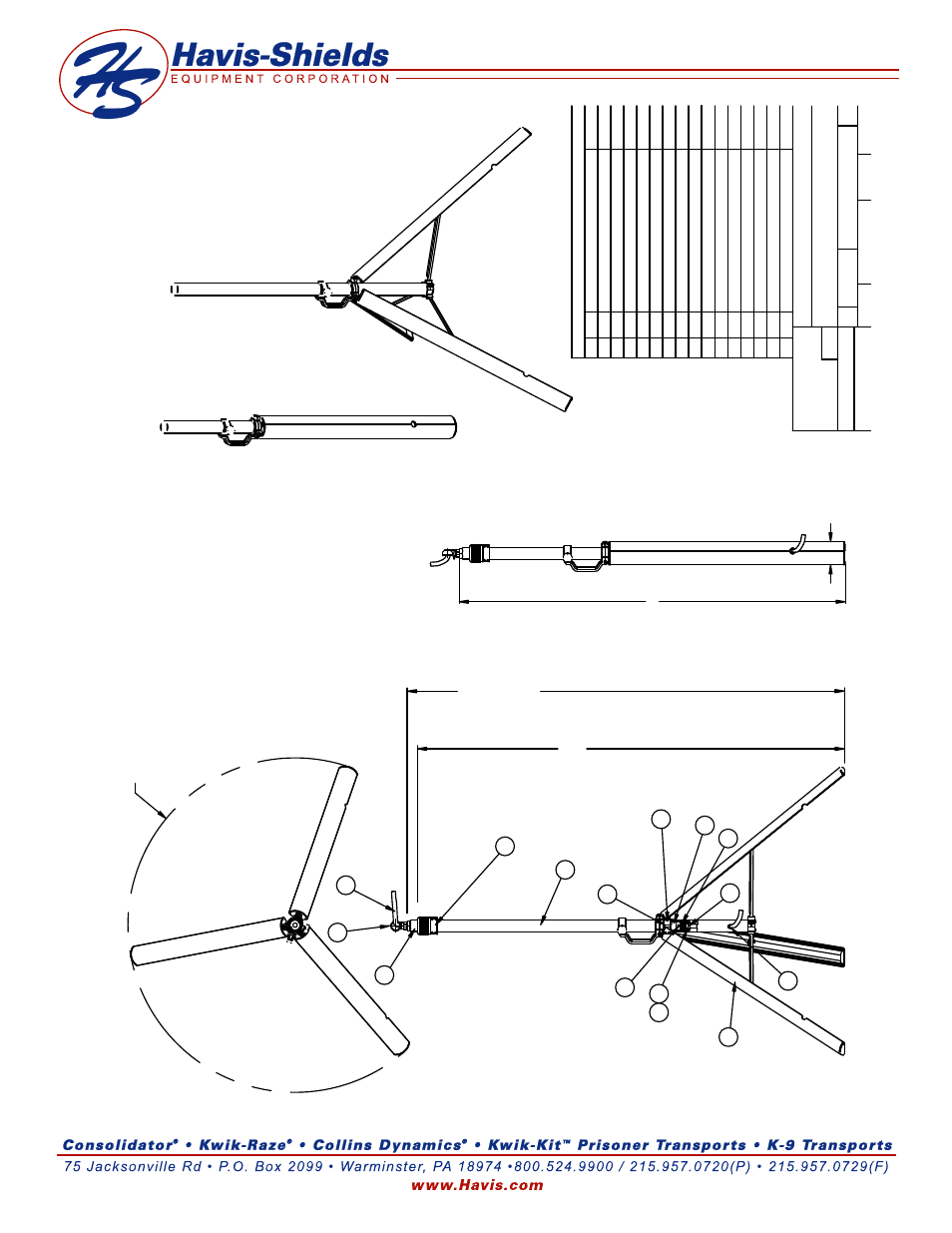 HS
Havis-Shields
EQUIPMENT CORPORATION

Consolidator® • Kwik-Raze® • Collins Dynamics® • Kwik-Kit™ Prisoner Transports • K-9 Transports
75 Jacksonville Rd • P.O. Box 2099 • Warminster, PA 18974 •800.524.9900 / 215.957.0720(P) • 215.957.0729(F)
www.Havis.com