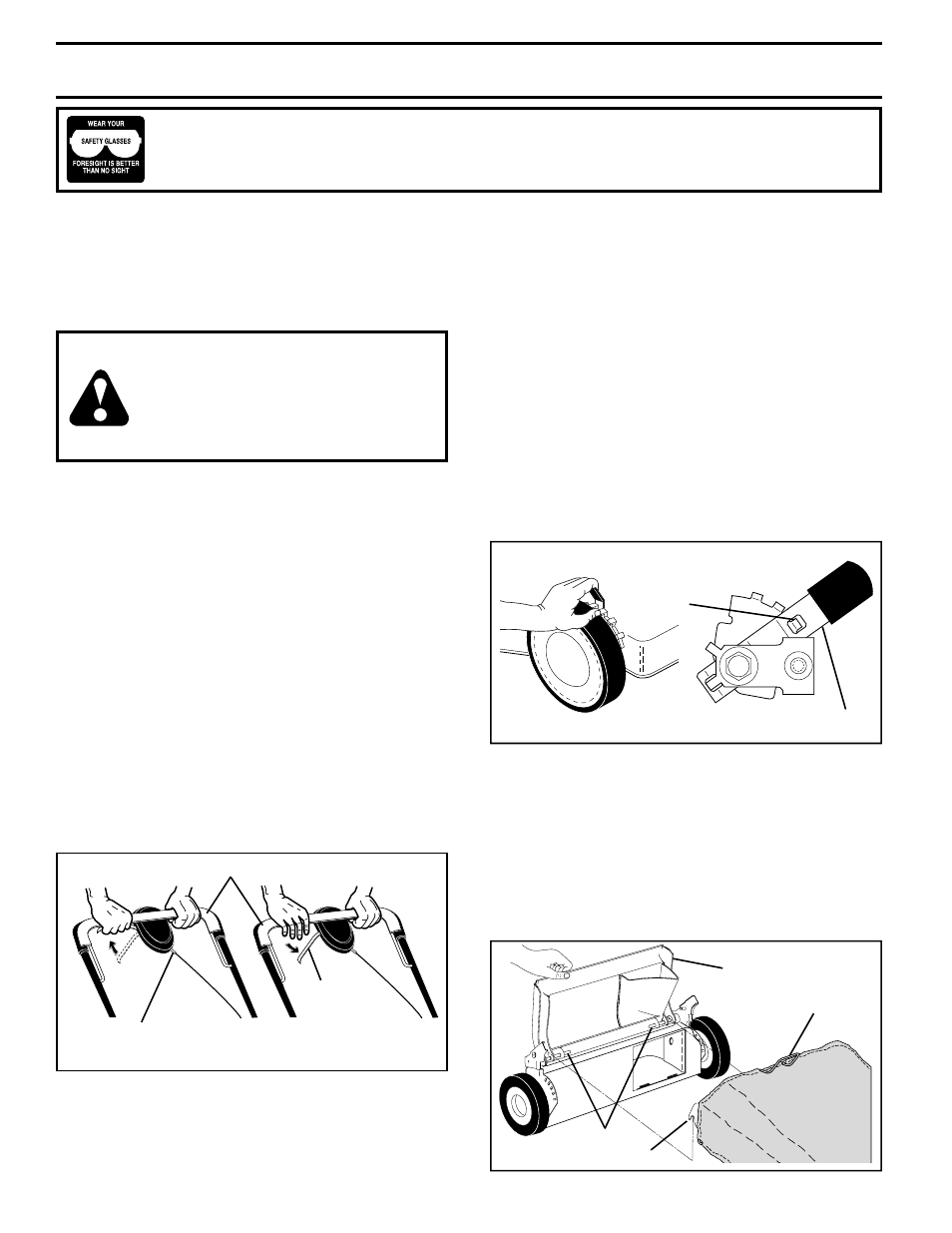 WEAR YOUR
SAFETY GLASSES
FORESIGHT IS BETTER
THAN NO SIGHT